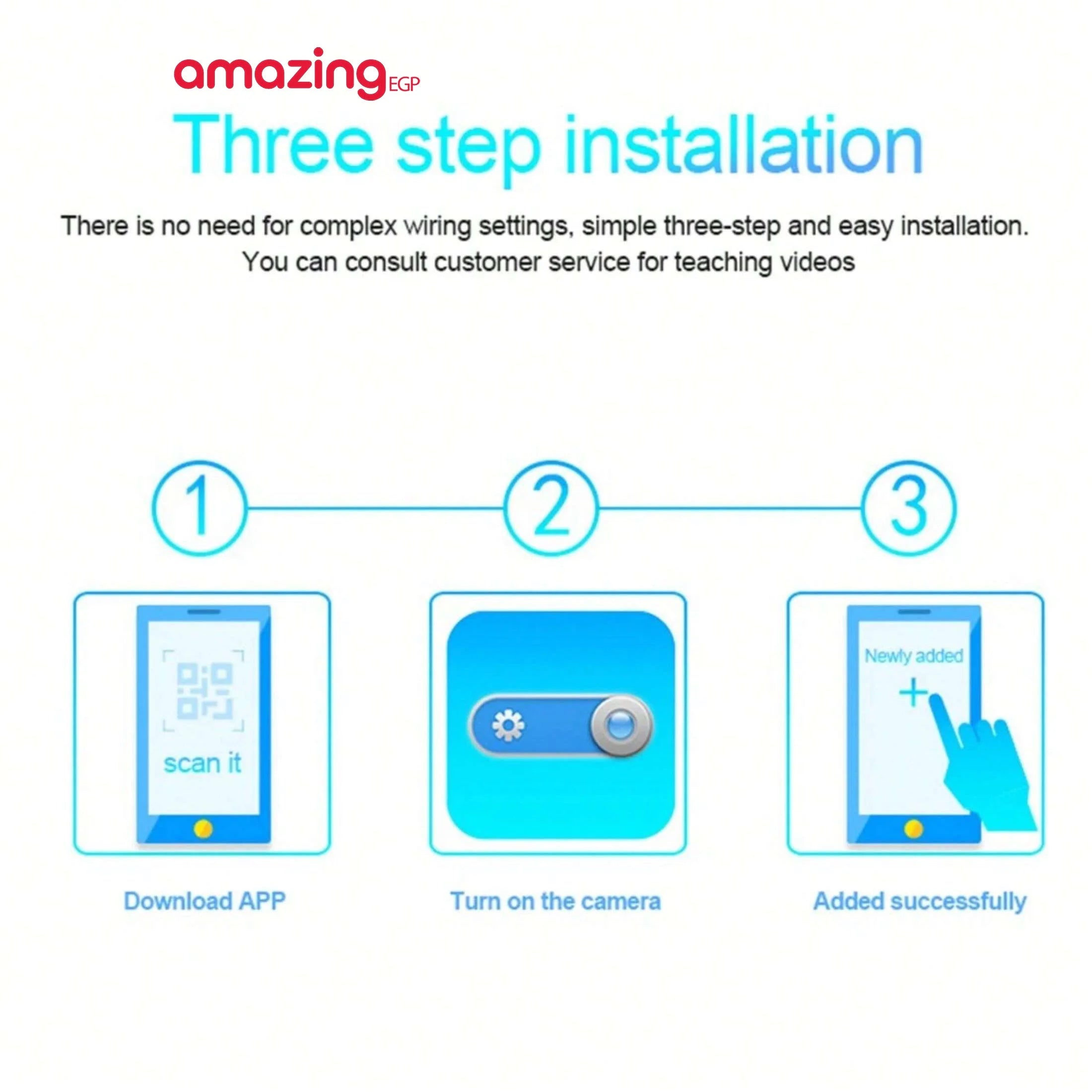 amazing EGP

Three step installation

There is no need for complex wiring settings, simple three-step and easy installation. You can consult customer service for teaching videos

1

2

3

scan it

Newly added

+

Download APP

Turn on the camera

Added successfully