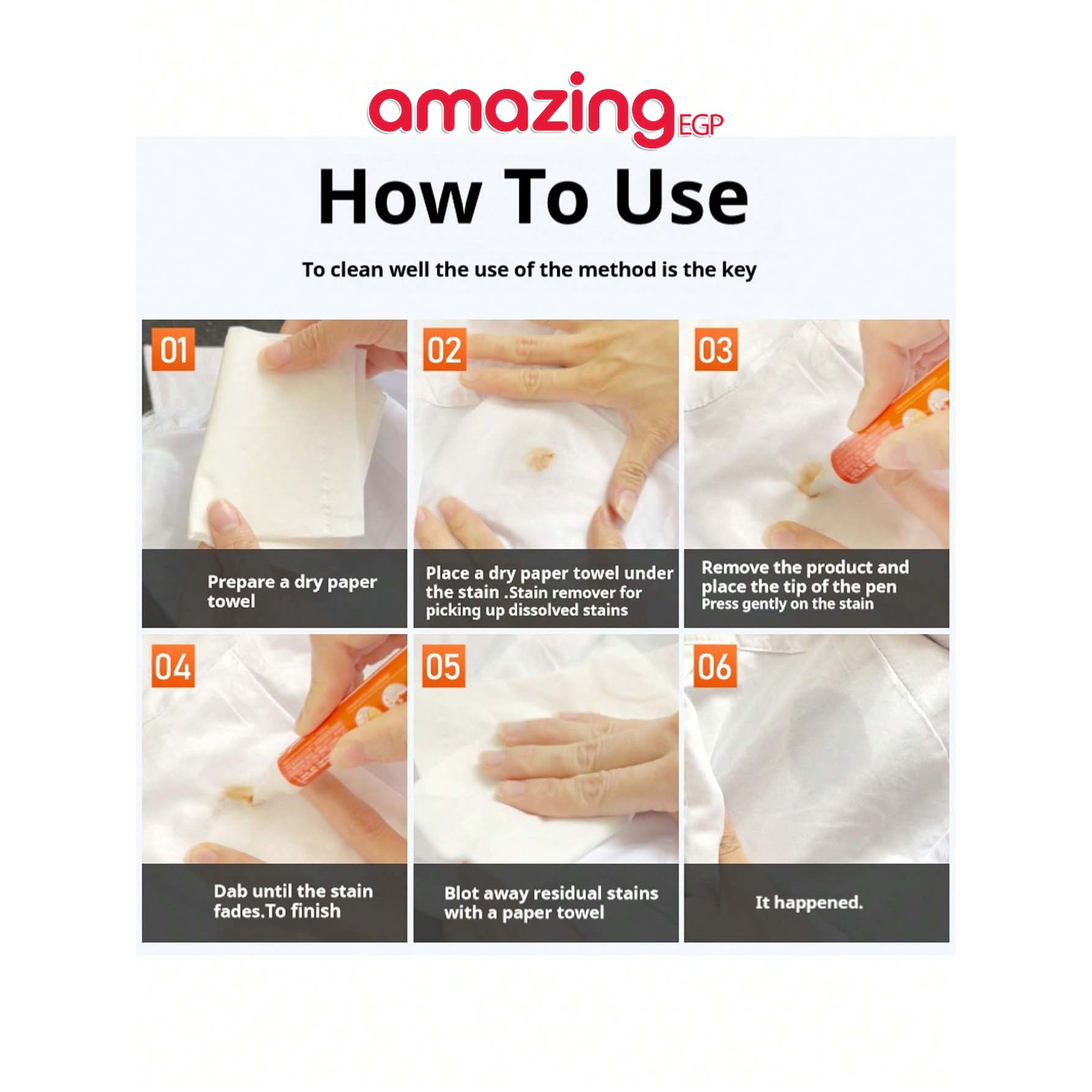 amazing EGP

How To Use

To clean well the use of the method is the key

01

Prepare a dry paper towel

02

Place a dry paper towel under the stain .Stain remover for picking up dissolved stains

03

Remove the product and place the tip of the pen Press gently on the stain

04

Dab until the stain fades.To finish

05

Blot away residual stains with a paper towel

06

It happened.