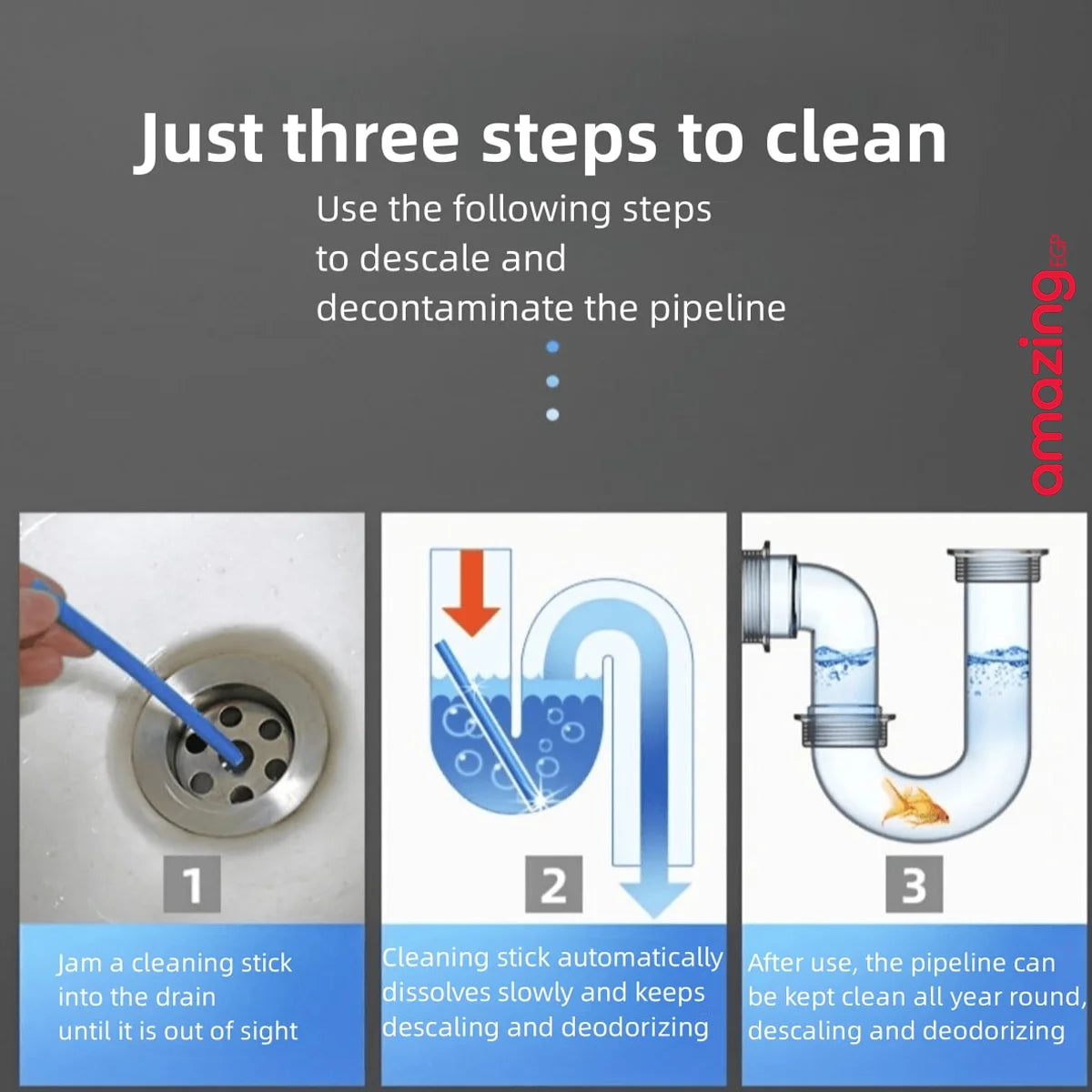 Just three steps to clean

Use the following steps to descale and decontaminate the pipeline

amazing EGP

1

Jam a cleaning stick into the drain until it is out of sight

2

Cleaning stick automatically dissolves slowly and keeps descaling and deodorizing

3

After use, the pipeline can be kept clean all year round, descaling and deodorizing