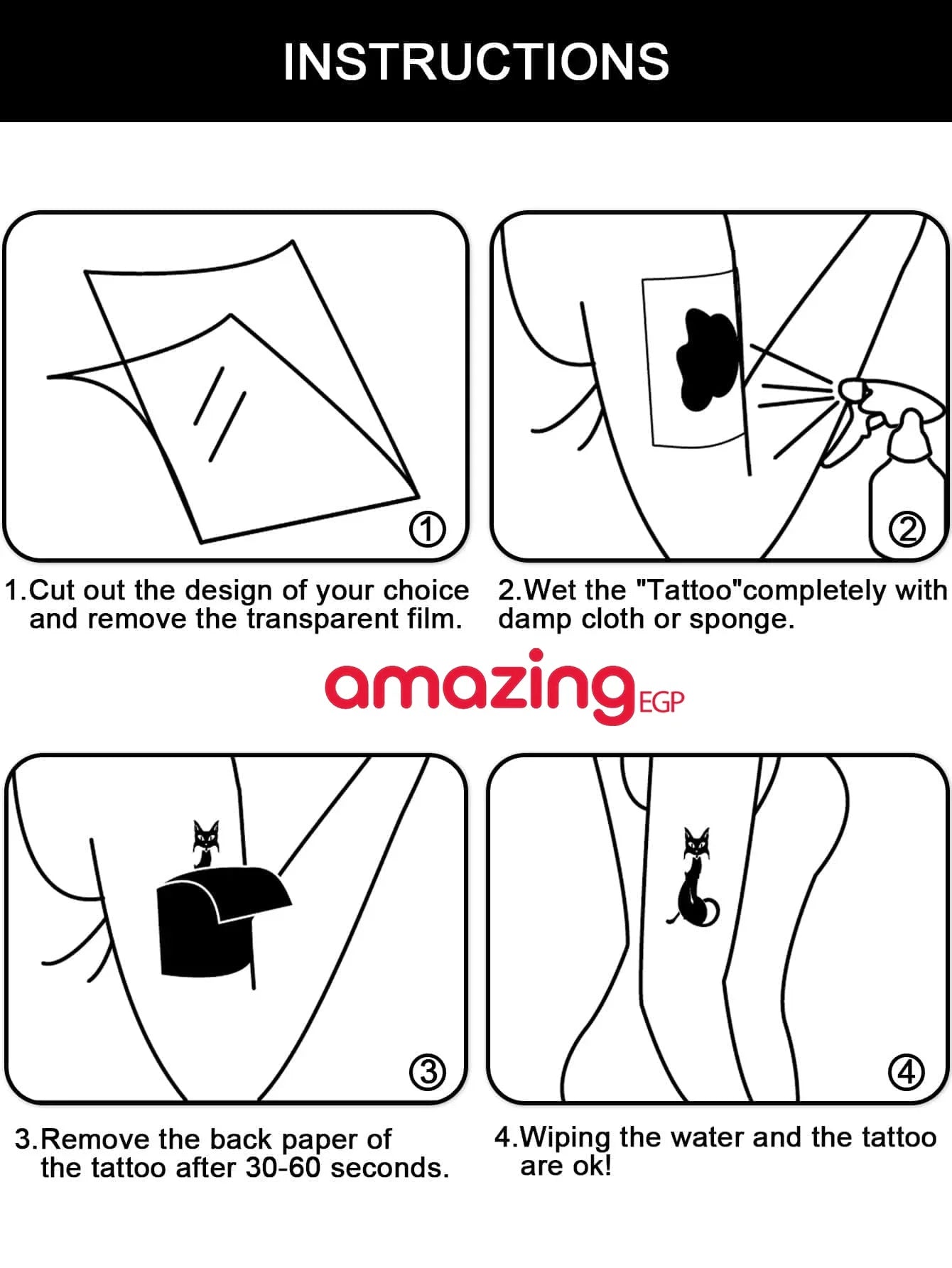 INSTRUCTIONS

①

②

1.Cut out the design of your choice and remove the transparent film.

2.Wet the "Tattoo"completely with damp cloth or sponge.

amazing EGP

③

④

3.Remove the back paper of the tattoo after 30-60 seconds.

4.Wiping the water and the tattoo are ok!