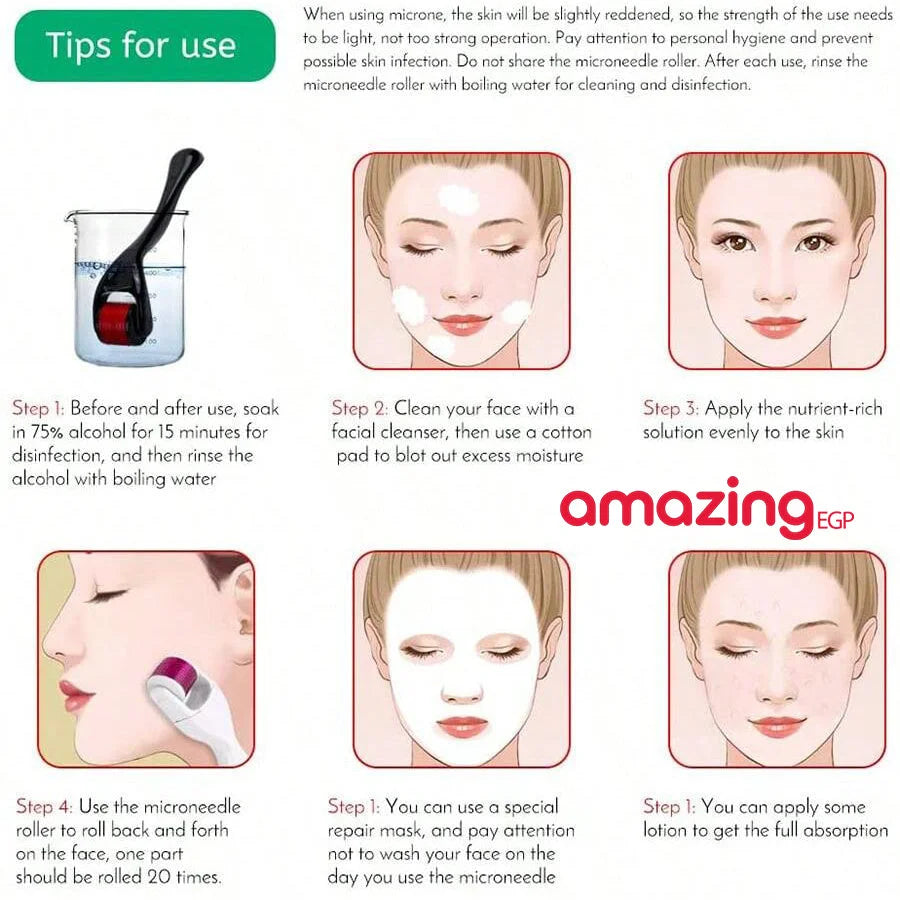 Tips for use

When using microne, the skin will be slightly reddened, so the strength of the use needs to be light, not too strong operation. Pay attention to personal hygiene and prevent possible skin infection. Do not share the microneedle roller. After each use, rinse the microneedle roller with boiling water for cleaning and disinfection.

Step 1: Before and after use, soak in 75% alcohol for 15 minutes for disinfection, and then rinse the alcohol with boiling water

Step 2: Clean your face with a facial cleanser, then use a cotton pad to blot out excess moisture

Step 3: Apply the nutrient-rich solution evenly to the skin

amazing EGP

Step 4: Use the microneedle roller to roll back and forth on the face, one part should be rolled 20 times.

Step 1: You can use a special repair mask, and pay attention not to wash your face on the day you use the microneedle

Step 1: You can apply some lotion to get the full absorption