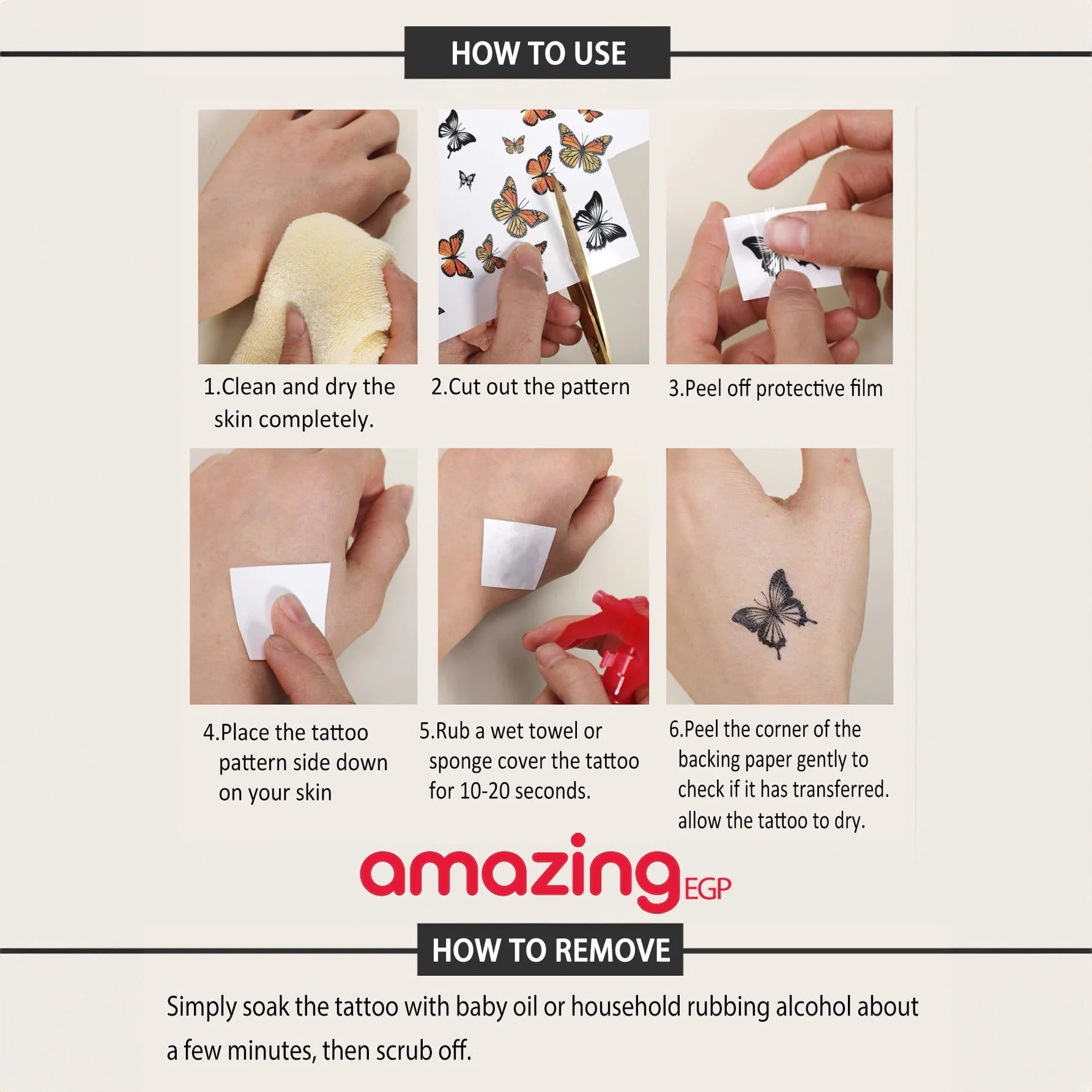 HOW TO USE

1.Clean and dry the skin completely.

2.Cut out the pattern

3.Peel off protective film

4.Place the tattoo pattern side down on your skin

5.Rub a wet towel or sponge cover the tattoo for 10-20 seconds.

6.Peel the corner of the backing paper gently to check if it has transferred. allow the tattoo to dry.

amazing EGP

HOW TO REMOVE

Simply soak the tattoo with baby oil or household rubbing alcohol about a few minutes, then scrub off.