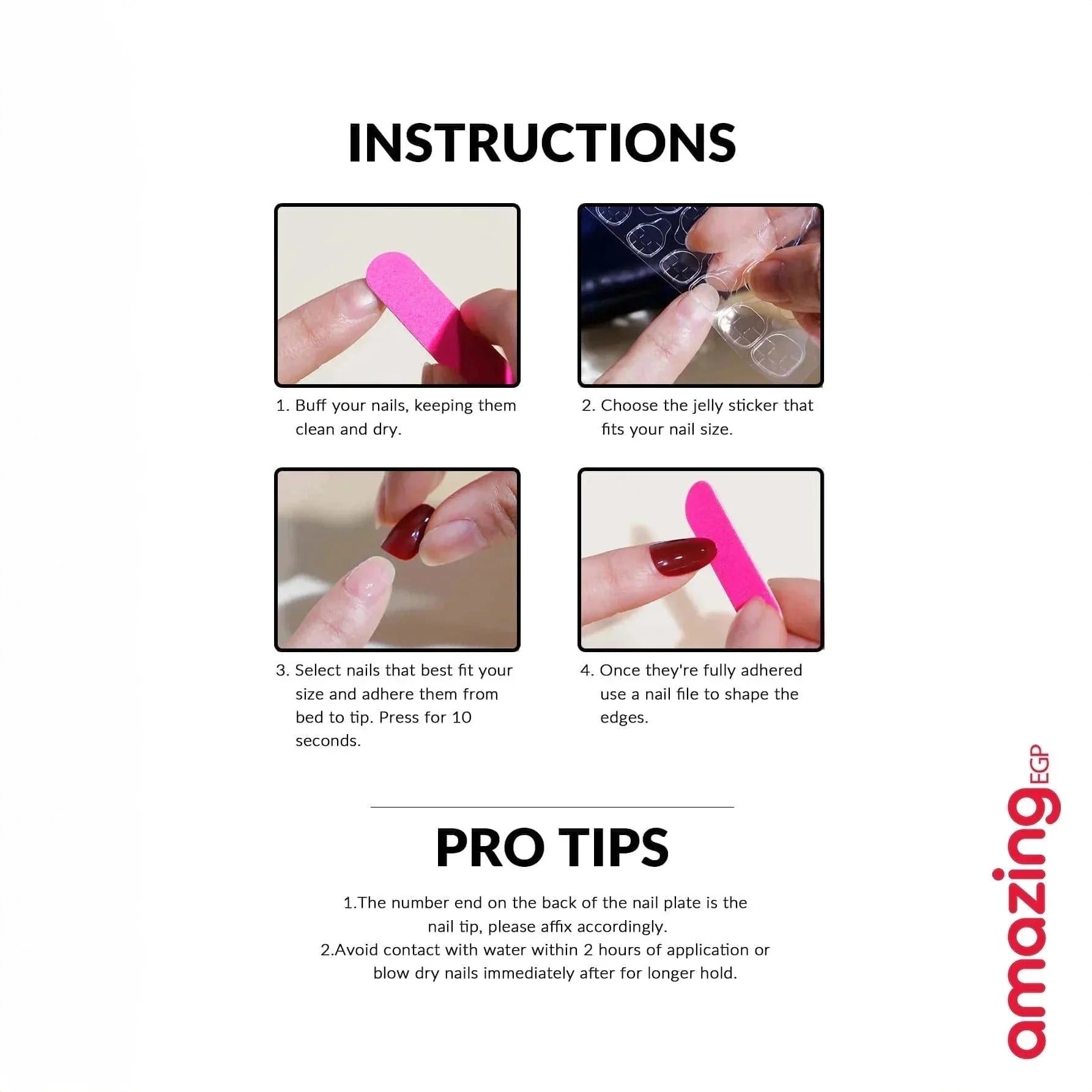 INSTRUCTIONS

1. Buff your nails, keeping them clean and dry.

2. Choose the jelly sticker that fits your nail size.

3. Select nails that best fit your size and adhere them from bed to tip. Press for 10 seconds.

4. Once they're fully adhered use a nail file to shape the edges.

PRO TIPS

1.The number end on the back of the nail plate is the nail tip, please affix accordingly.
2.Avoid contact with water within 2 hours of application or blow dry nails immediately after for longer hold.

amazing EGP