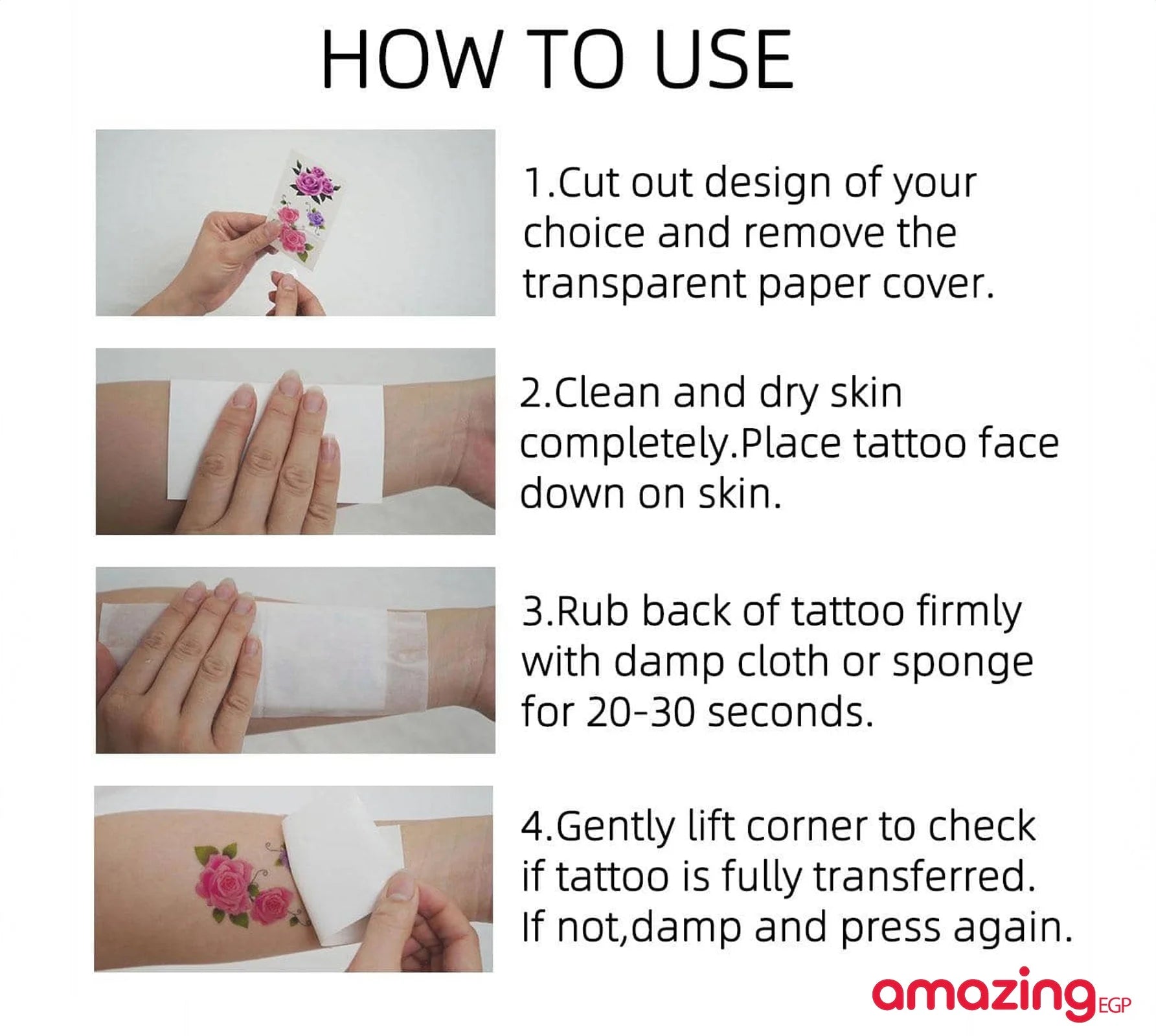 HOW TO USE

1.Cut out design of your choice and remove the transparent paper cover.

2.Clean and dry skin completely.Place tattoo face down on skin.

3.Rub back of tattoo firmly with damp cloth or sponge for 20-30 seconds.

4.Gently lift corner to check if tattoo is fully transferred. If not,damp and press again.

amazing EGP