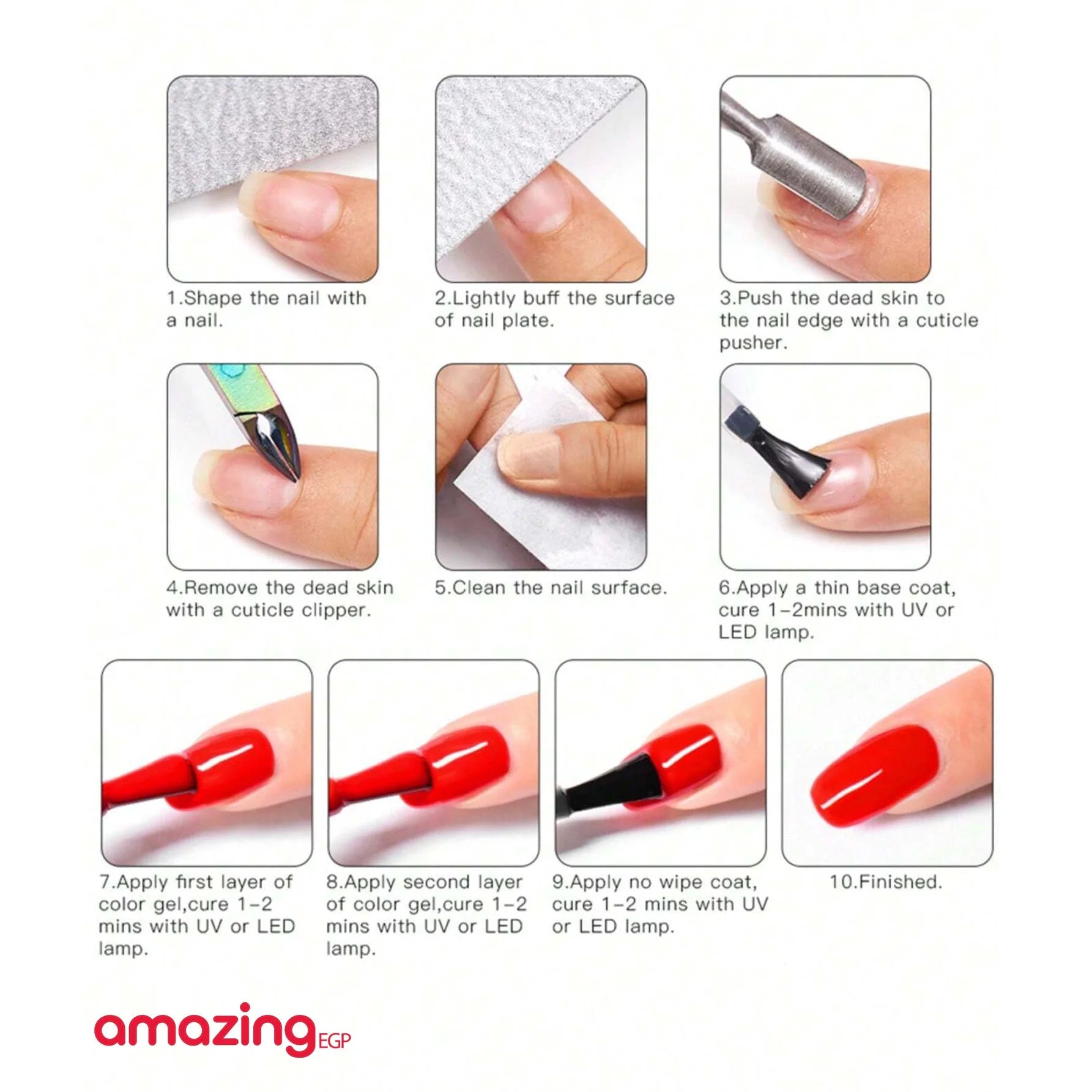 1.Shape the nail with a nail.

2.Lightly buff the surface of nail plate.

3.Push the dead skin to the nail edge with a cuticle pusher.

4.Remove the dead skin with a cuticle clipper.

5.Clean the nail surface.

6.Apply a thin base coat, cure 1-2mins with UV or LED lamp.

7.Apply first layer of color gel,cure 1-2 mins with UV or LED lamp.

8.Apply second layer of color gel,cure 1-2 mins with UV or LED lamp.

9.Apply no wipe coat, cure 1-2 mins with UV or LED lamp.

10.Finished.

amazing EGP