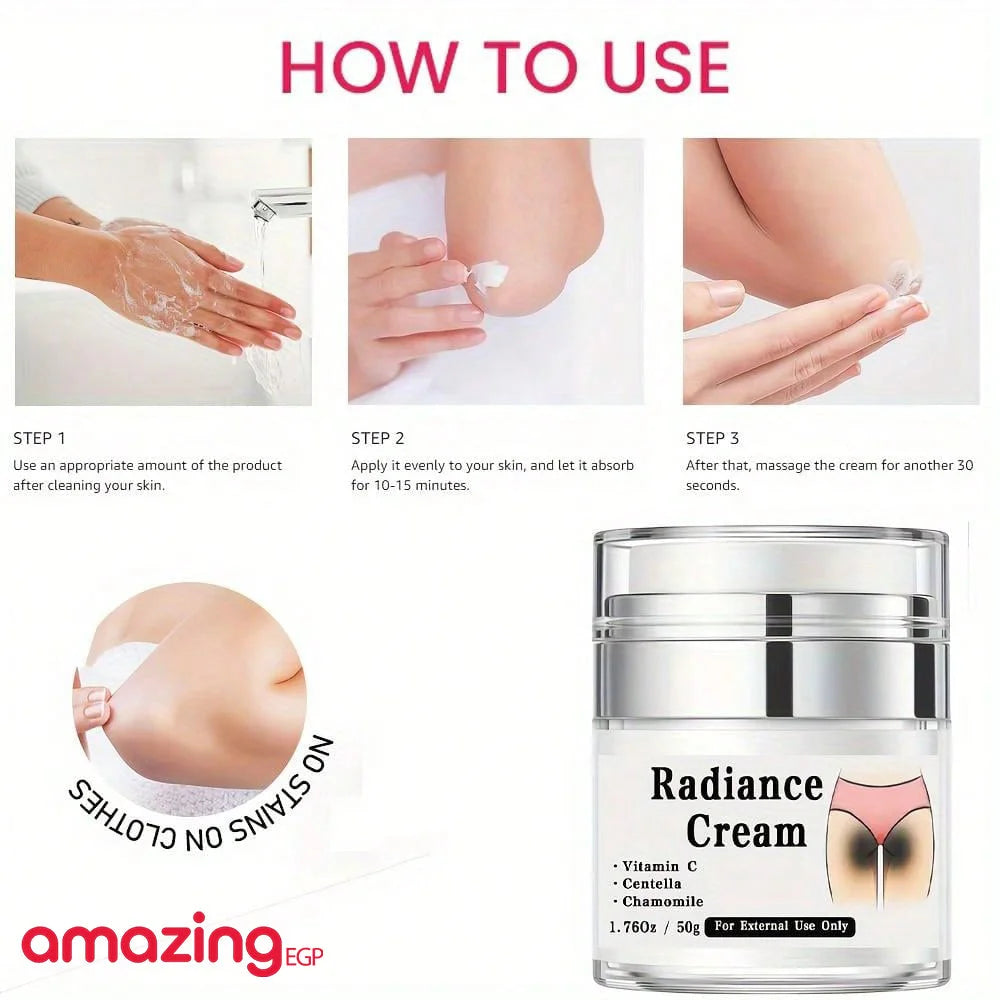 HOW TO USE

STEP 1
Use an appropriate amount of the product after cleaning your skin.

STEP 2
Apply it evenly to your skin, and let it absorb for 10-15 minutes.

STEP 3
After that, massage the cream for another 30 seconds.

NO STAINS ON CLOTHES

Radiance Cream
· Vitamin C
· Centella
· Chamomile
1.76Oz / 50g For External Use Only

amazing EGP