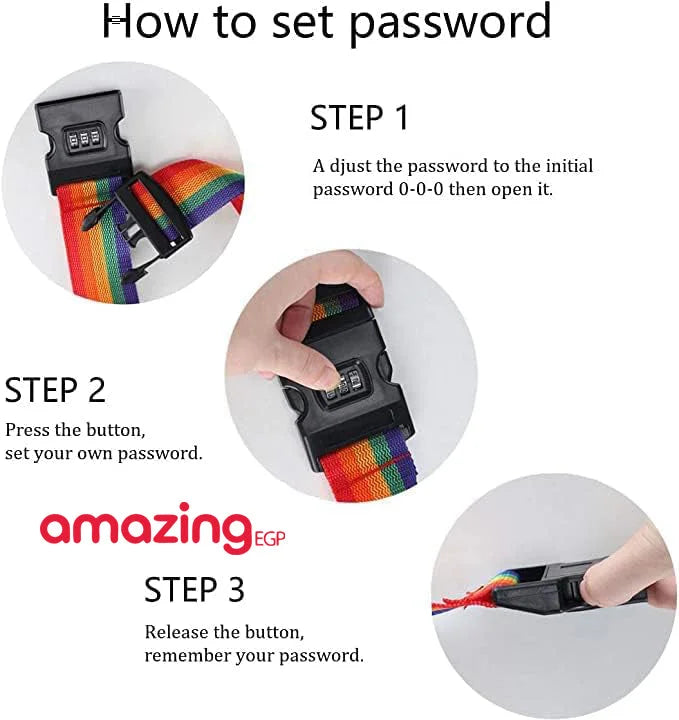 How to set password

STEP 1

A djust the password to the initial password 0-0-0 then open it.

STEP 2

Press the button, set your own password.

amazing EGP

STEP 3

Release the button, remember your password.