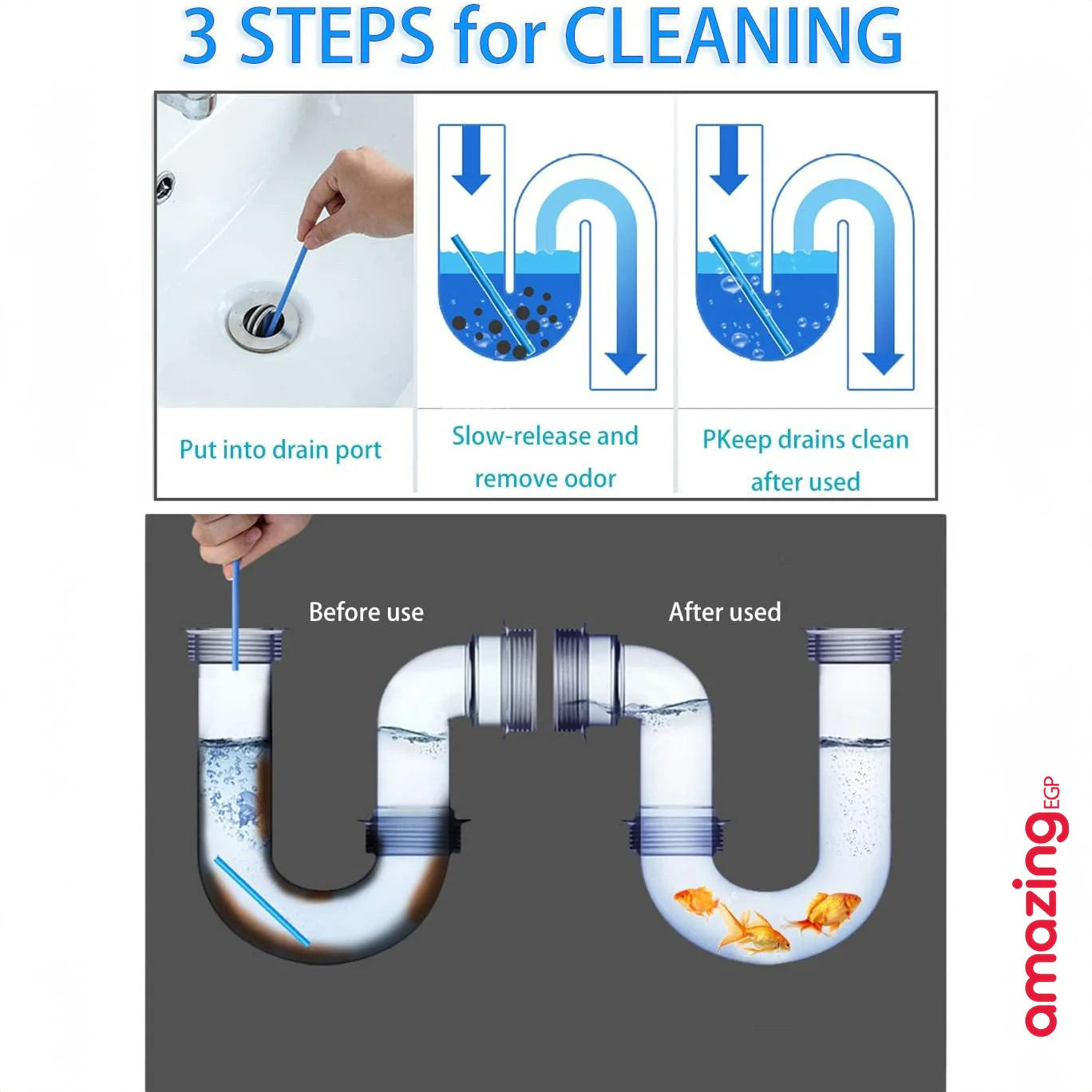 3 STEPS for CLEANING

Put into drain port

Slow-release and remove odor

PKeep drains clean after used

Before use

After used

amazing EGP