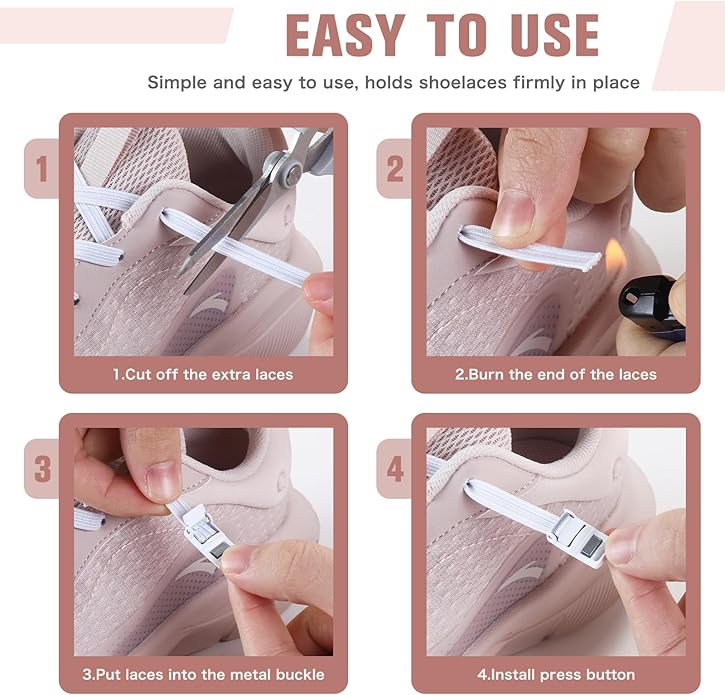 EASY TO USE

Simple and easy to use, holds shoelaces firmly in place

1

1.Cut off the extra laces

2

2.Burn the end of the laces

3

3.Put laces into the metal buckle

4

4.Install press button