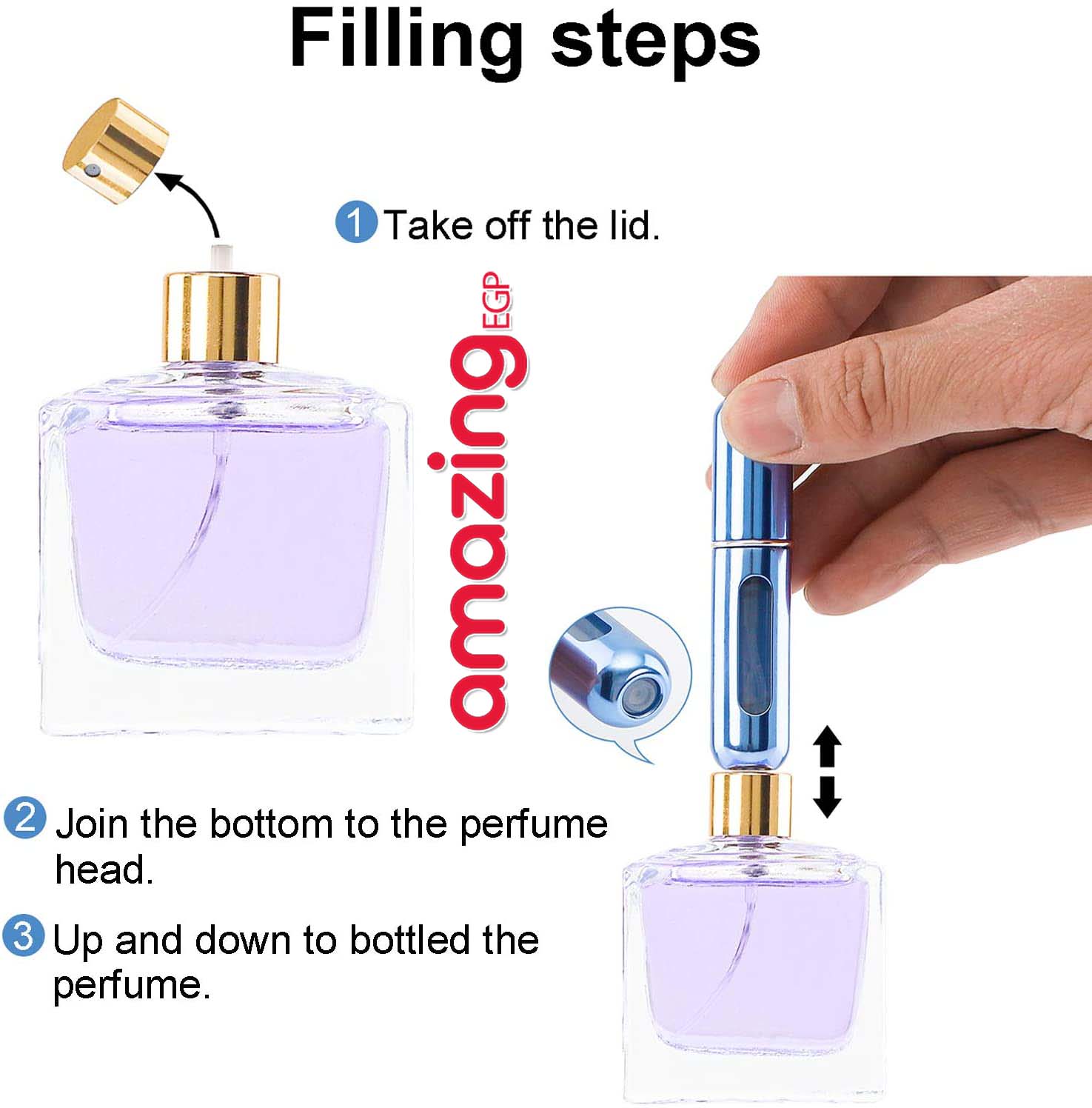 Filling steps

1 Take off the lid.

amazing EGP

2 Join the bottom to the perfume head.

3 Up and down to bottled the perfume.