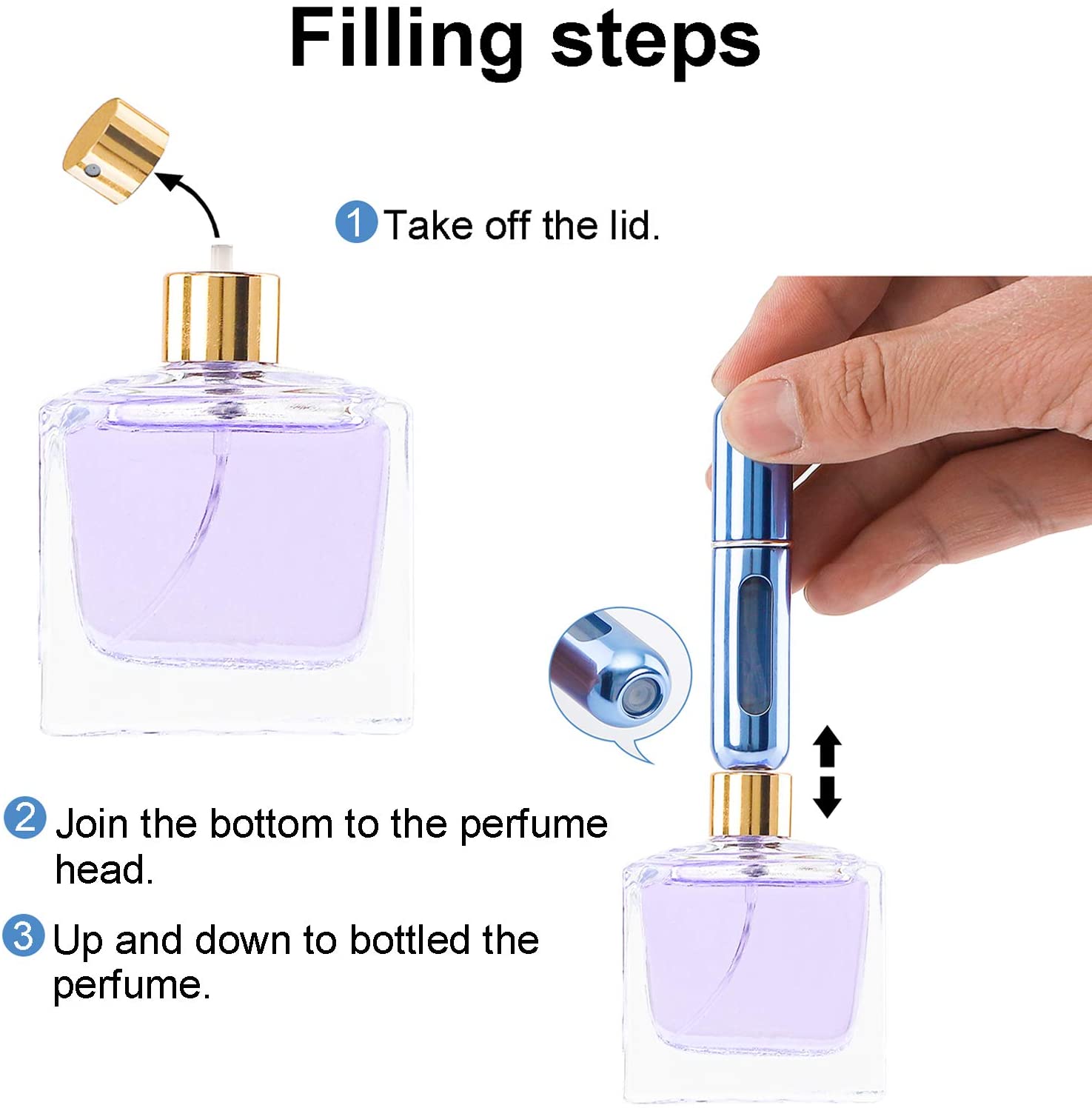 Filling steps

1 Take off the lid.

2 Join the bottom to the perfume head.

3 Up and down to bottled the perfume.