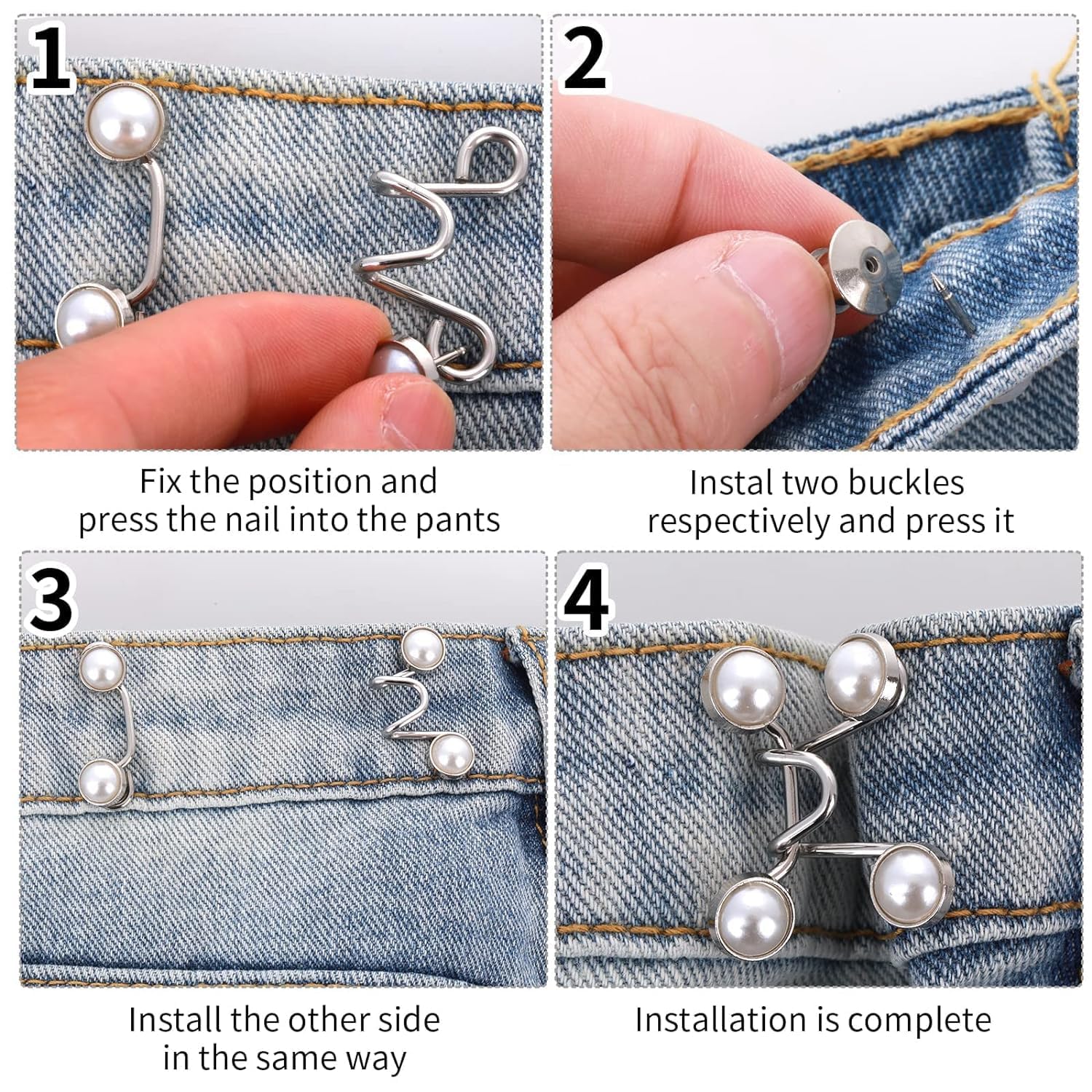 1

Fix the position and press the nail into the pants

2

Instal two buckles respectively and press it

3

Install the other side in the same way

4

Installation is complete