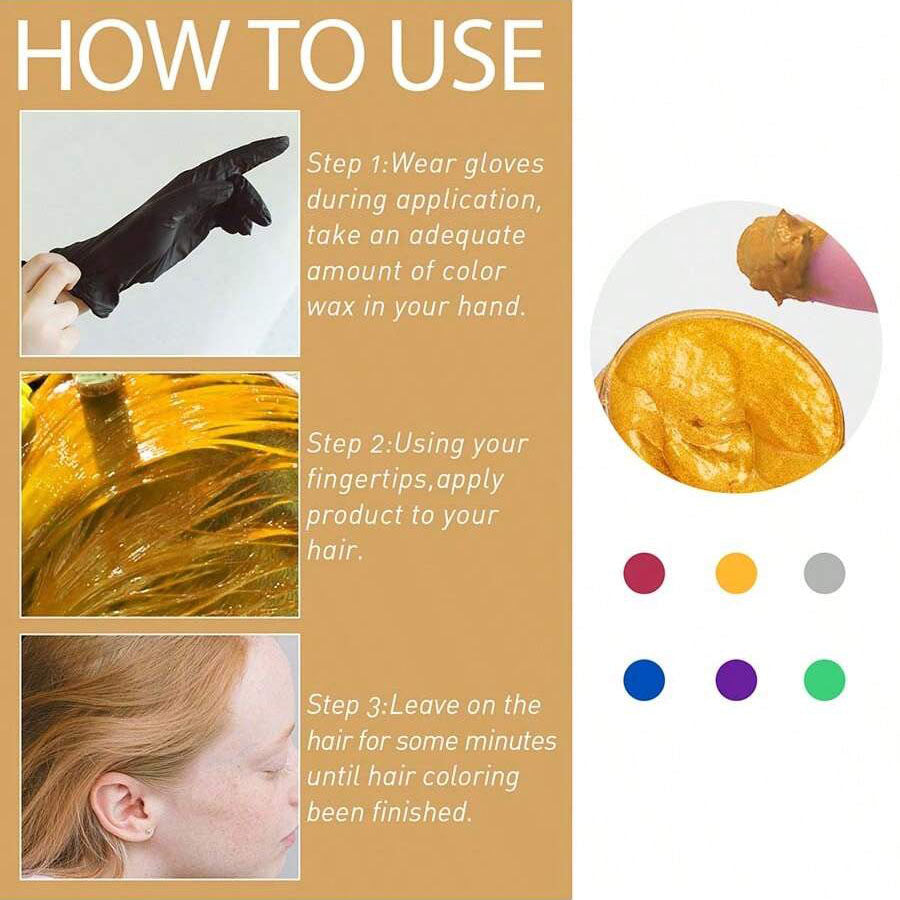 HOW TO USE

Step 1:Wear gloves during application, take an adequate amount of color wax in your hand.

Step 2:Using your fingertips,apply product to your hair.

Step 3:Leave on the hair for some minutes until hair coloring been finished.