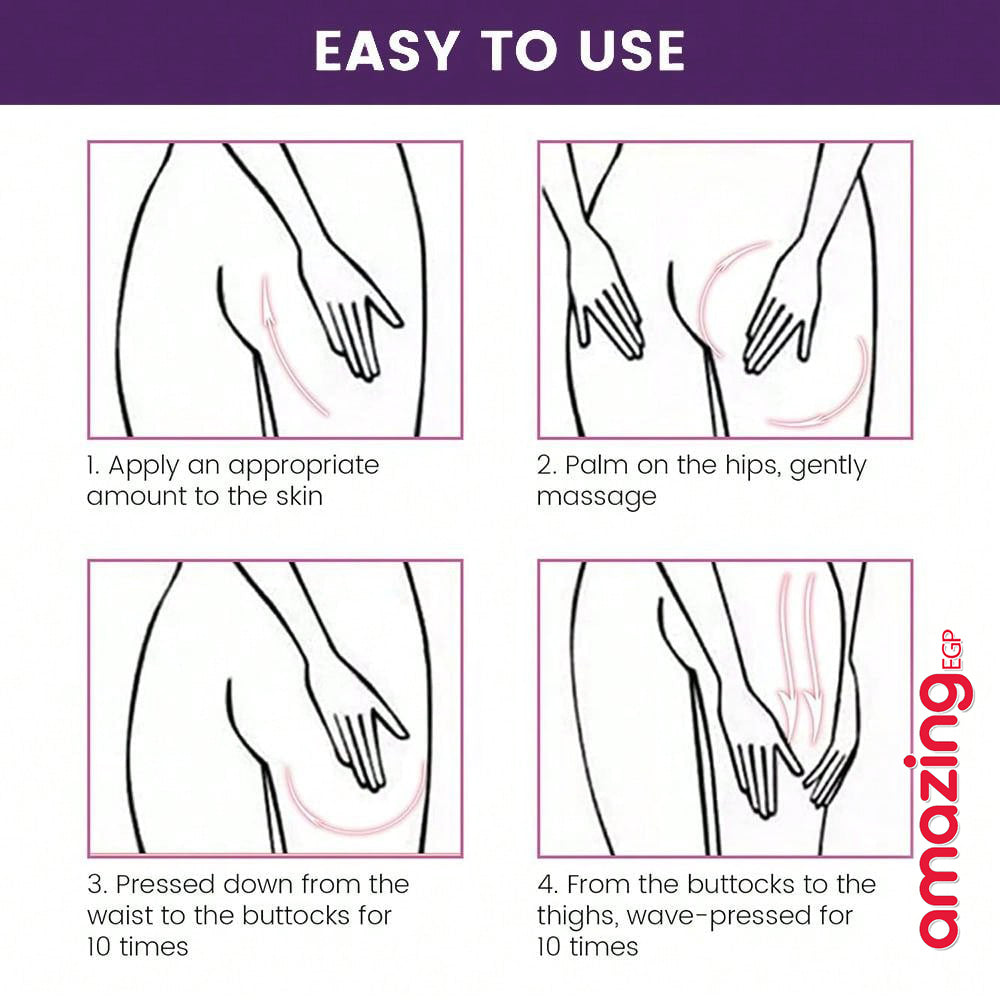 EASY TO USE

1. Apply an appropriate amount to the skin

2. Palm on the hips, gently massage

3. Pressed down from the waist to the buttocks for 10 times

4. From the buttocks to the thighs, wave-pressed for 10 times

amazing EGP