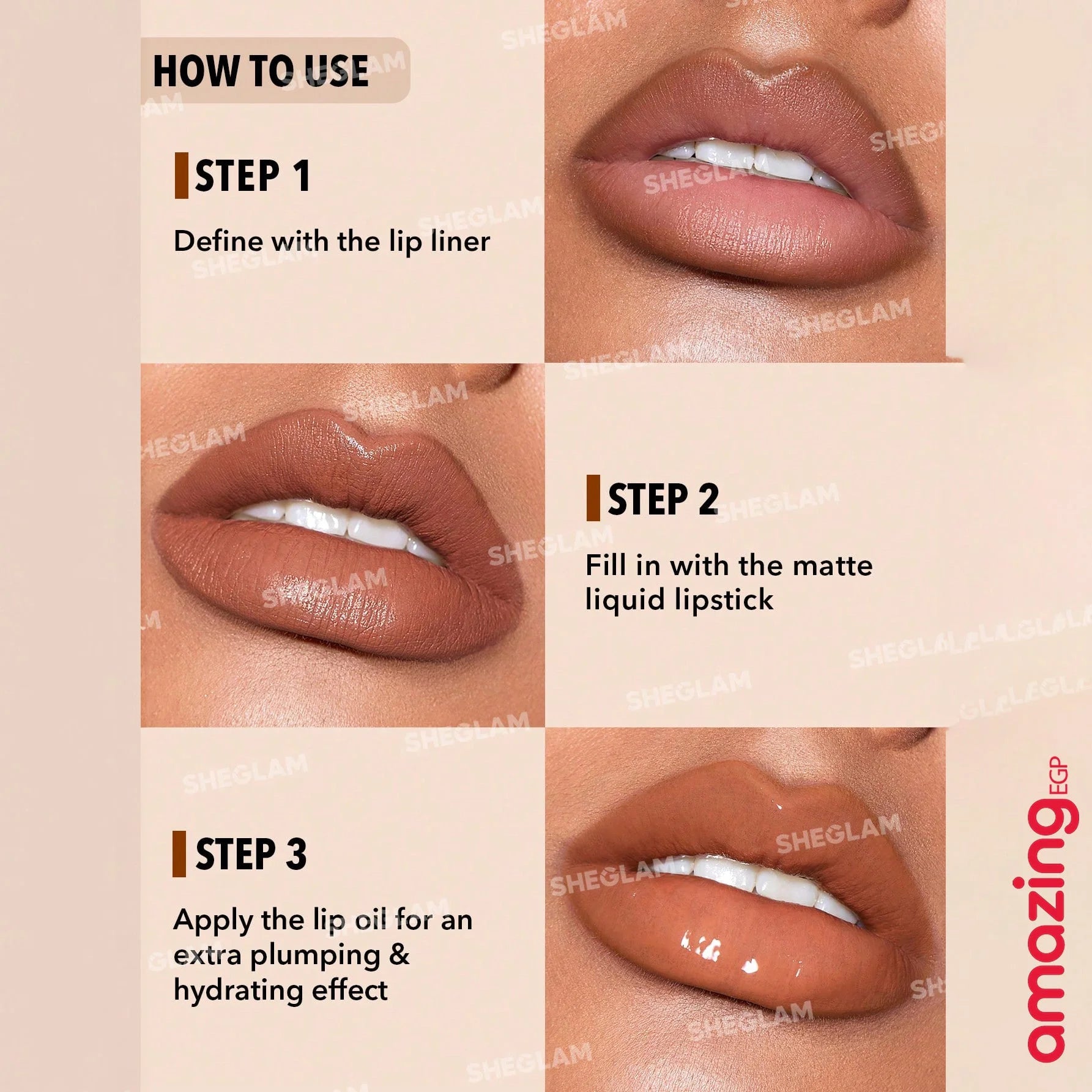 HOW TO USE

STEP 1

Define with the lip liner

STEP 2

Fill in with the matte liquid lipstick

STEP 3

Apply the lip oil for an extra plumping & hydrating effect

SHEGLAM

amazing EGP