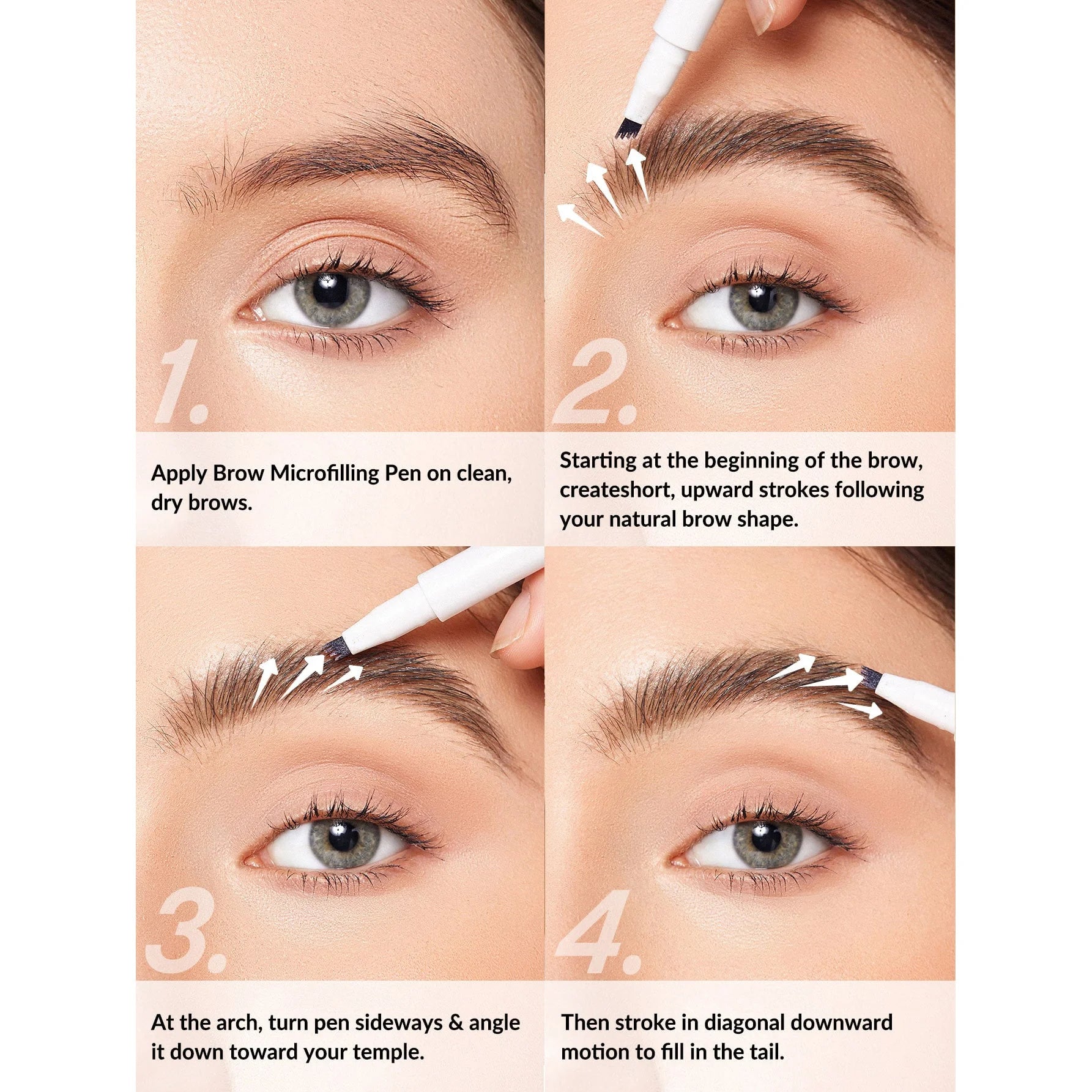 1.

Apply Brow Microfilling Pen on clean, dry brows.

2.

Starting at the beginning of the brow, createshort, upward strokes following your natural brow shape.

3.

At the arch, turn pen sideways & angle it down toward your temple.

4.

Then stroke in diagonal downward motion to fill in the tail.