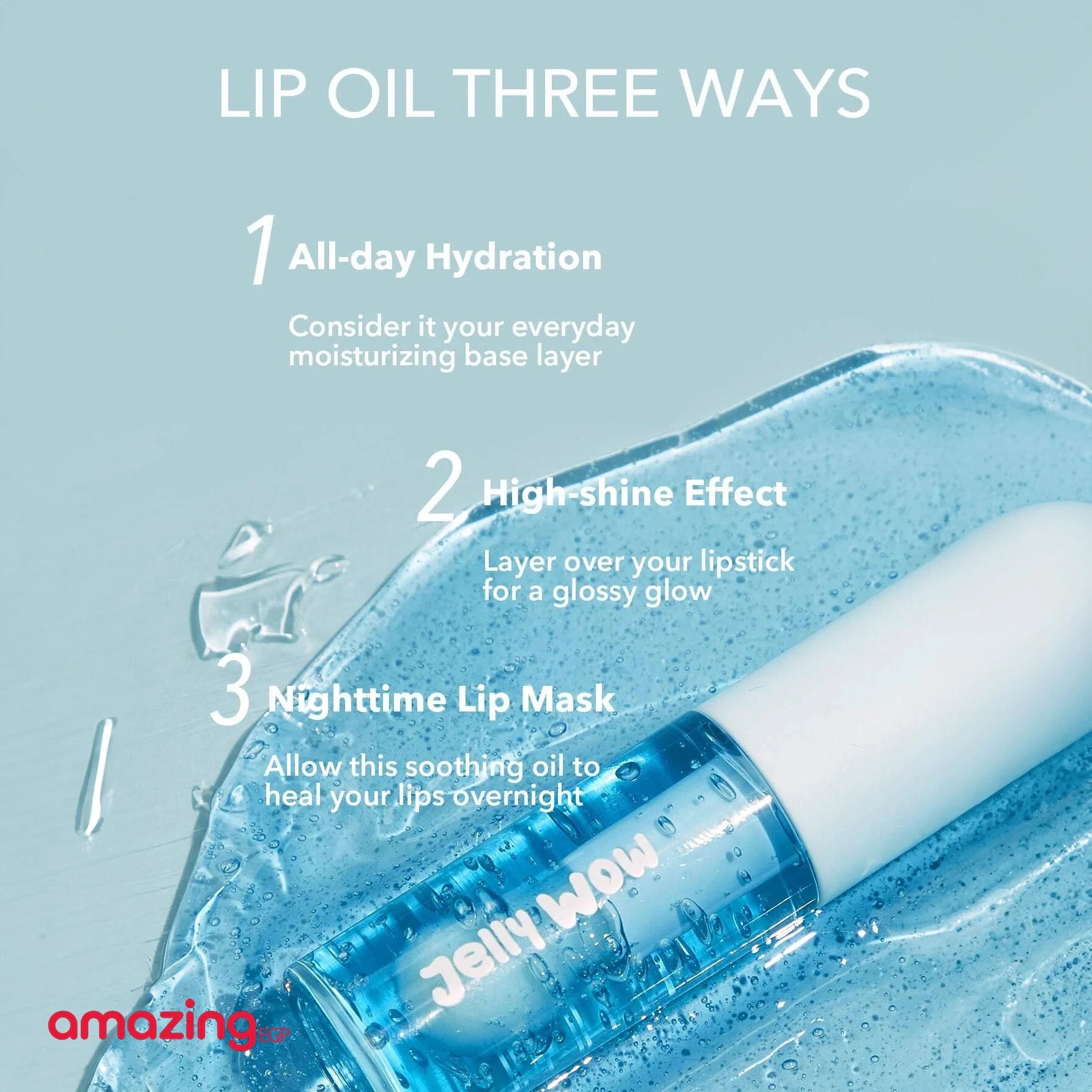 LIP OIL THREE WAYS

1 All-day Hydration

Consider it your everyday moisturizing base layer

2 High-shine Effect

Layer over your lipstick for a glossy glow

3 Nighttime Lip Mask

Allow this soothing oil to heal your lips overnight

Jelly WOW

amazing EGP