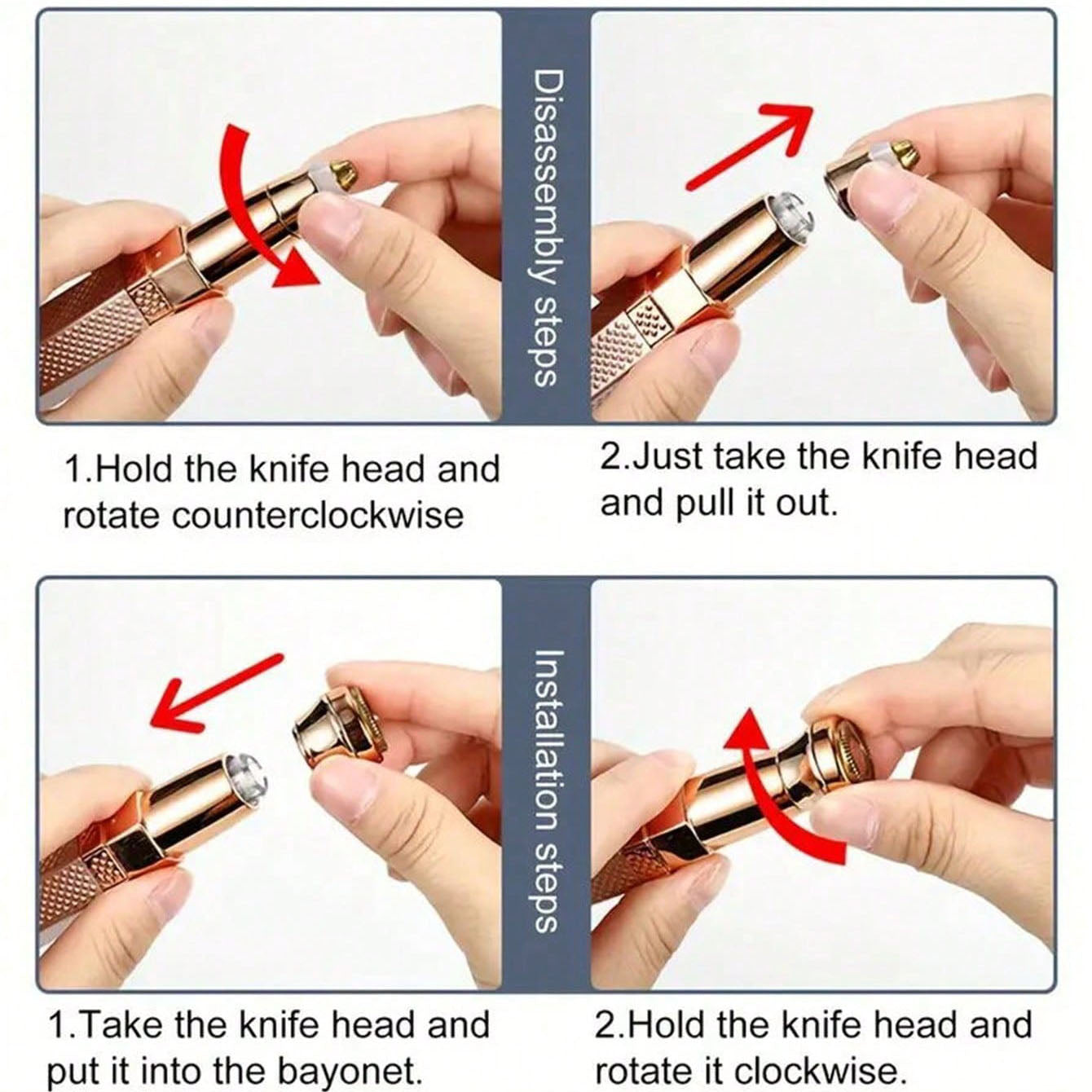 Disassembly steps

1.Hold the knife head and rotate counterclockwise

2.Just take the knife head and pull it out.

Installation steps

1.Take the knife head and put it into the bayonet.

2.Hold the knife head and rotate it clockwise.