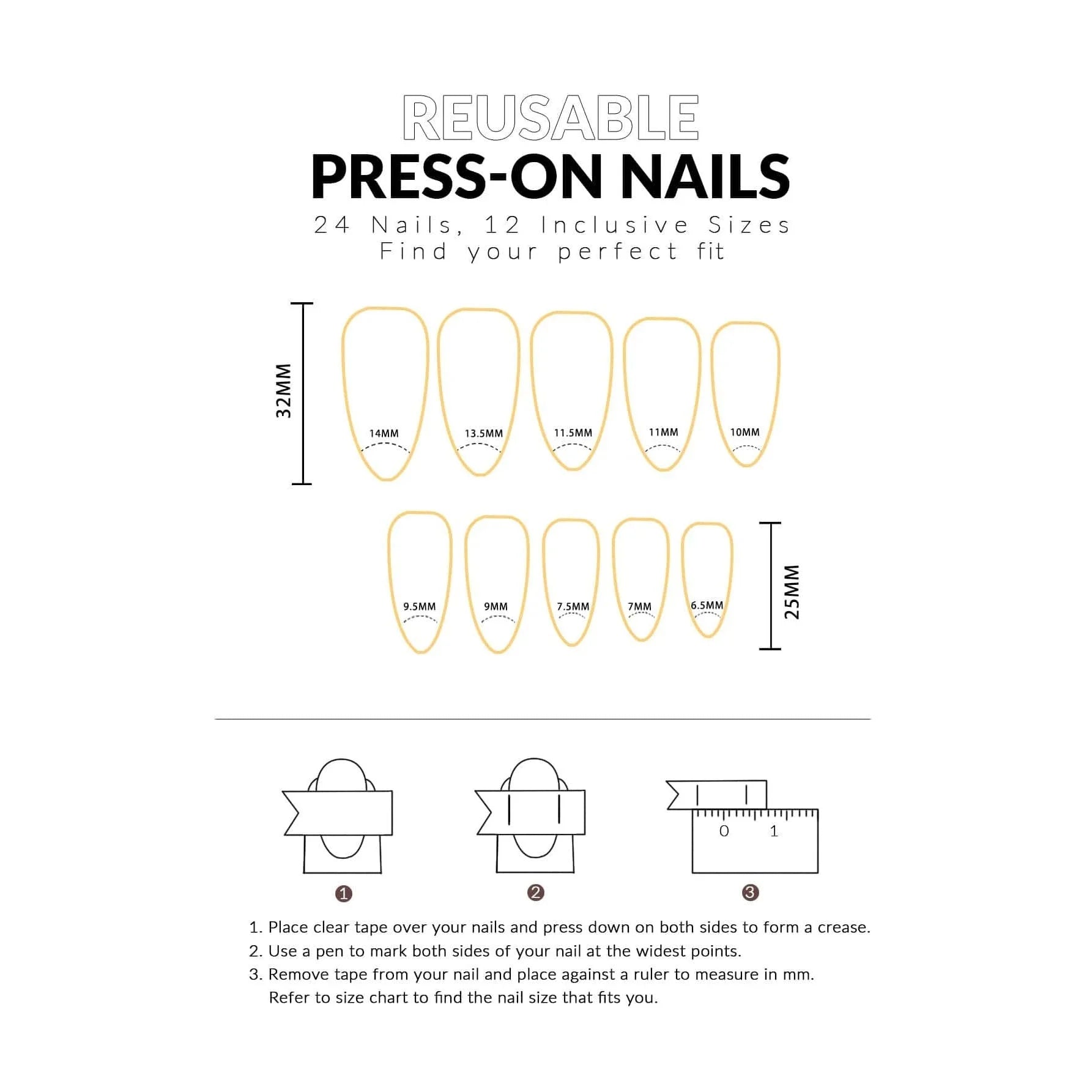 REUSABLE
PRESS-ON NAILS
24 Nails, 12 Inclusive Sizes
Find your perfect fit

32MM

14MM 13.5MM 11.5MM 11MM 10MM

9.5MM 9MM 7.5MM 7MM 6.5MM

25MM

0 1

1 2 3

1. Place clear tape over your nails and press down on both sides to form a crease.
2. Use a pen to mark both sides of your nail at the widest points.
3. Remove tape from your nail and place against a ruler to measure in mm. Refer to size chart to find the nail size that fits you.