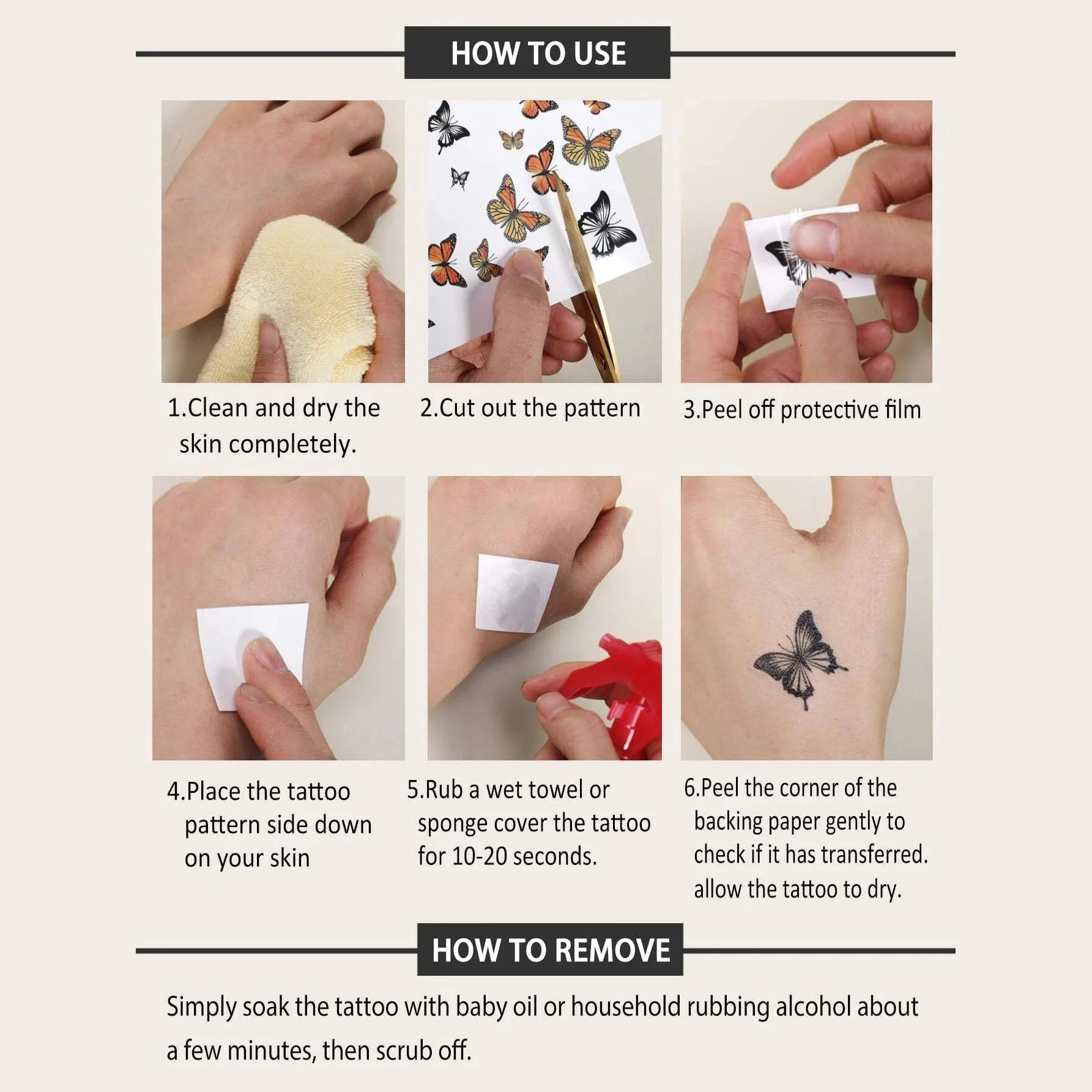 HOW TO USE

1.Clean and dry the skin completely.

2.Cut out the pattern

3.Peel off protective film

4.Place the tattoo pattern side down on your skin

5.Rub a wet towel or sponge cover the tattoo for 10-20 seconds.

6.Peel the corner of the backing paper gently to check if it has transferred. allow the tattoo to dry.

HOW TO REMOVE

Simply soak the tattoo with baby oil or household rubbing alcohol about a few minutes, then scrub off.