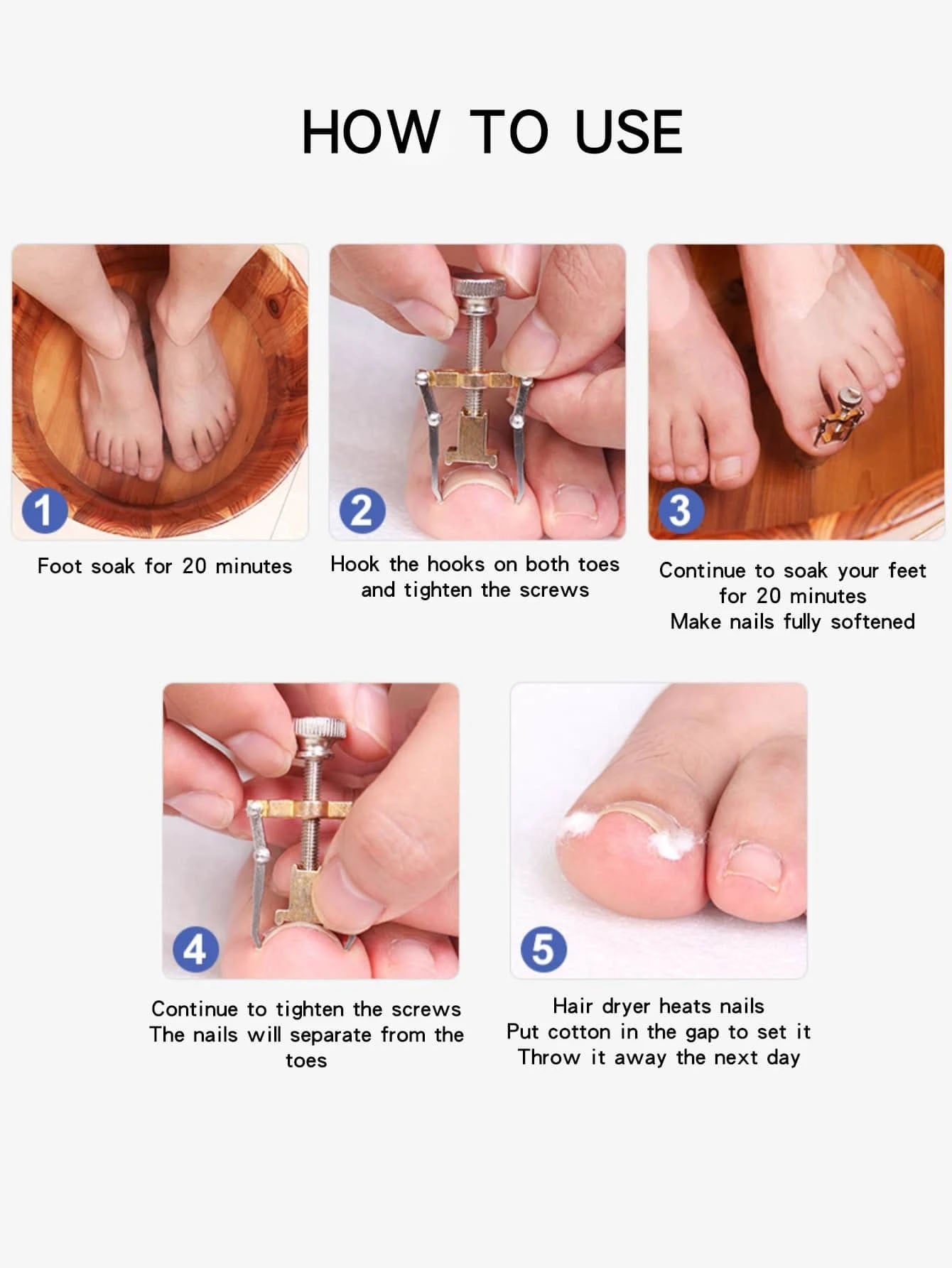 HOW TO USE

1

Foot soak for 20 minutes

2

Hook the hooks on both toes and tighten the screws

3

Continue to soak your feet for 20 minutes
Make nails fully softened

4

Continue to tighten the screws
The nails will separate from the toes

5

Hair dryer heats nails
Put cotton in the gap to set it
Throw it away the next day