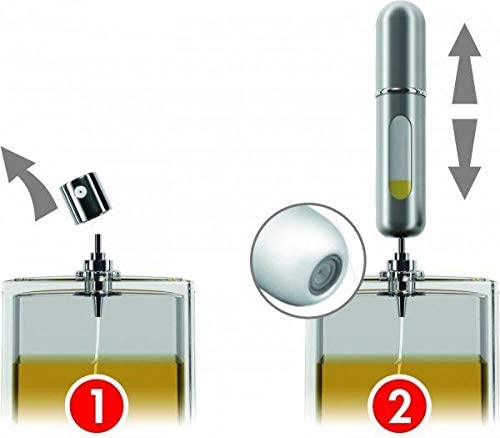 1

2