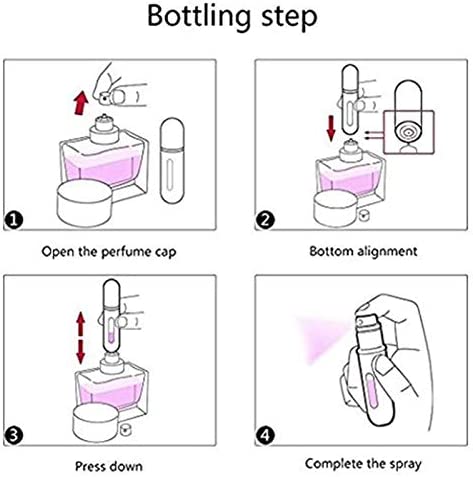 Bottling step

1

Open the perfume cap

2

Bottom alignment

3

Press down

4

Complete the spray