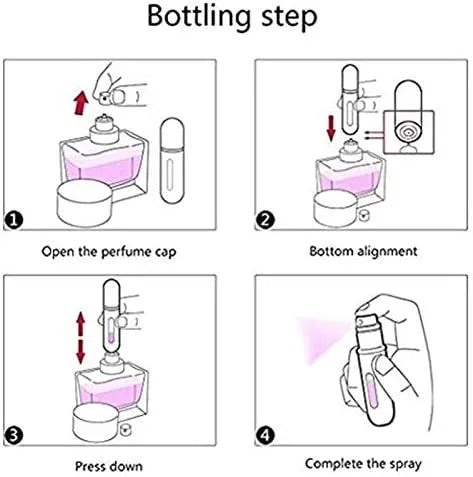 Bottling step

1

Open the perfume cap

2

Bottom alignment

3

Press down

4

Complete the spray