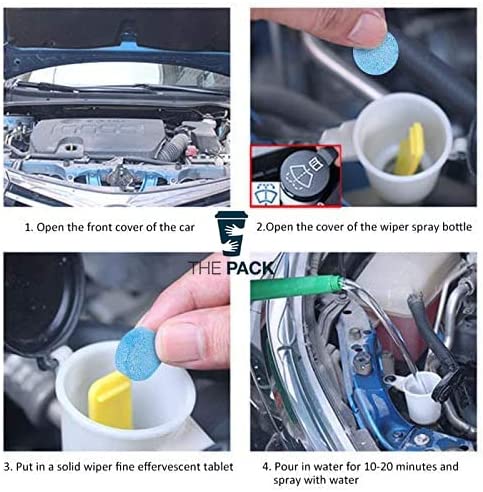 1. Open the front cover of the car

2.Open the cover of the wiper spray bottle

THE PACK

3. Put in a solid wiper fine effervescent tablet

4. Pour in water for 10-20 minutes and spray with water