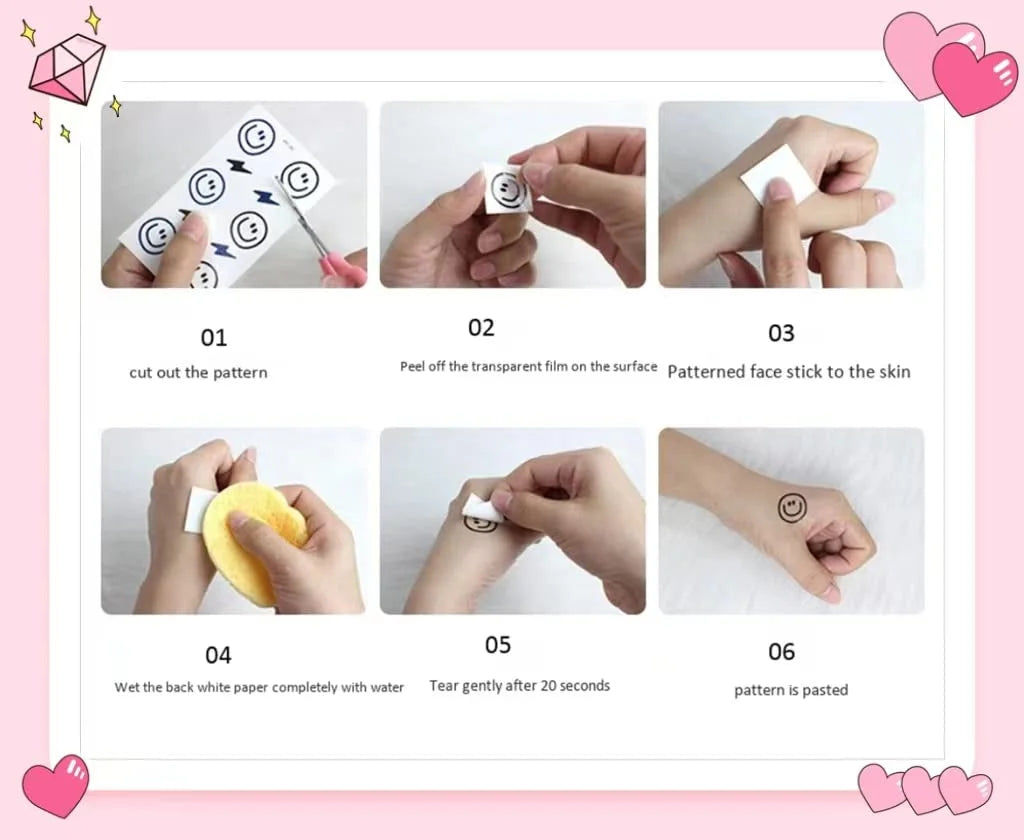 01
cut out the pattern

02
Peel off the transparent film on the surface

03
Patterned face stick to the skin

04
Wet the back white paper completely with water

05
Tear gently after 20 seconds

06
pattern is pasted