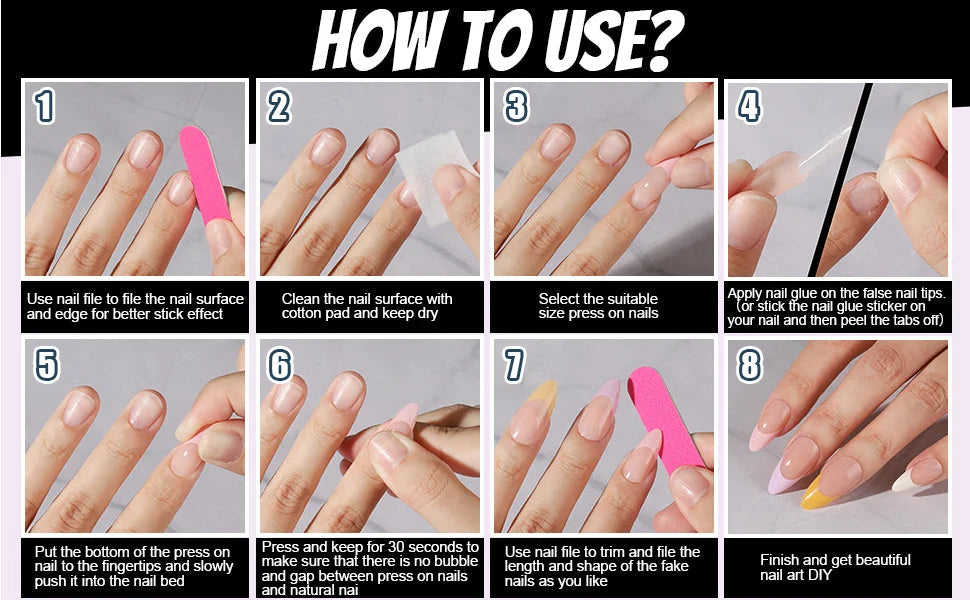 HOW TO USE?

1

Use nail file to file the nail surface and edge for better stick effect

2

Clean the nail surface with cotton pad and keep dry

3

Select the suitable size press on nails

4

Apply nail glue on the false nail tips. (or stick the nail glue sticker on your nail and then peel the tabs off)

5

Put the bottom of the press on nail to the fingertips and slowly push it into the nail bed

6

Press and keep for 30 seconds to make sure that there is no bubble and gap between press on nails and natural nai

7

Use nail file to trim and file the length and shape of the fake nails as you like

8

Finish and get beautiful nail art DIY