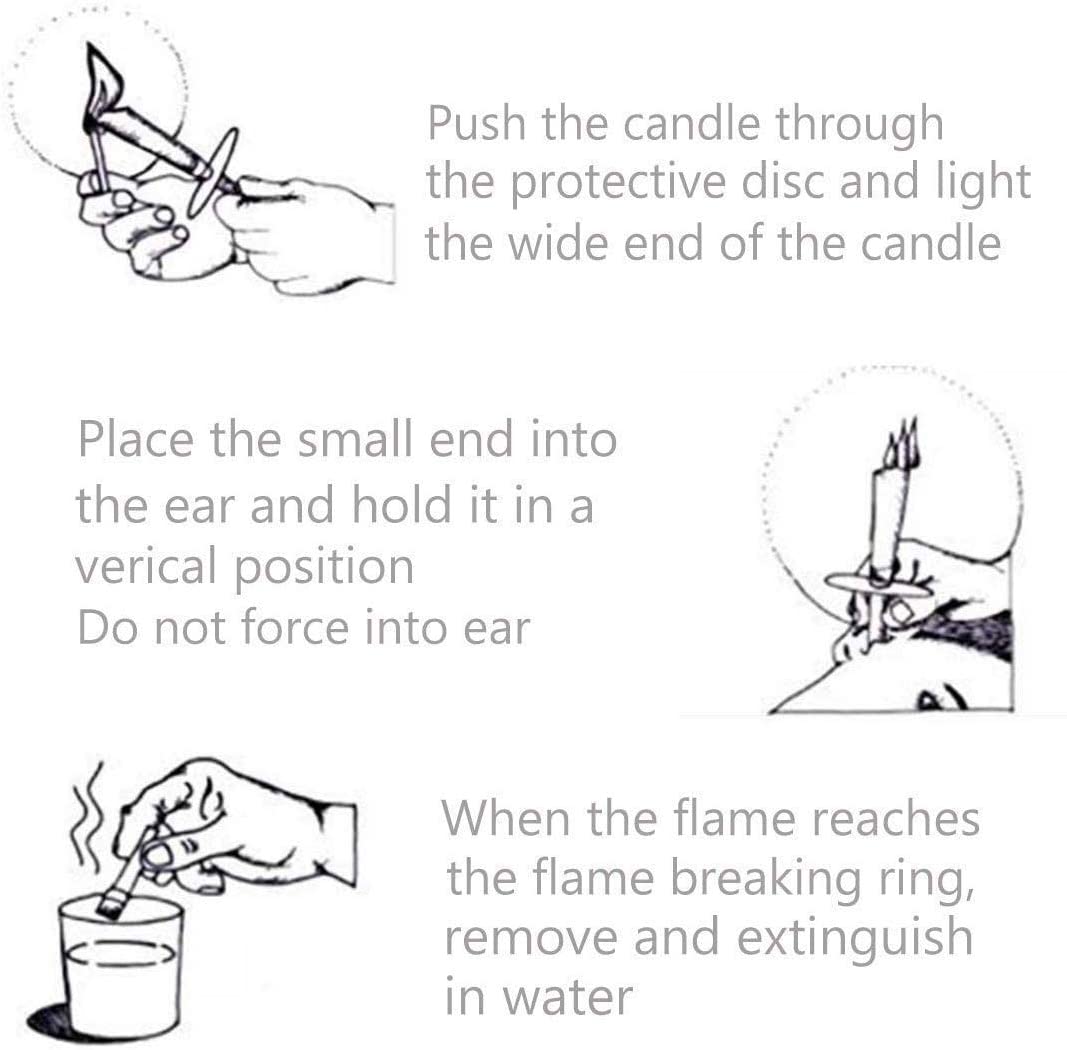 Push the candle through the protective disc and light the wide end of the candle

Place the small end into the ear and hold it in a verical position
Do not force into ear

When the flame reaches the flame breaking ring, remove and extinguish in water