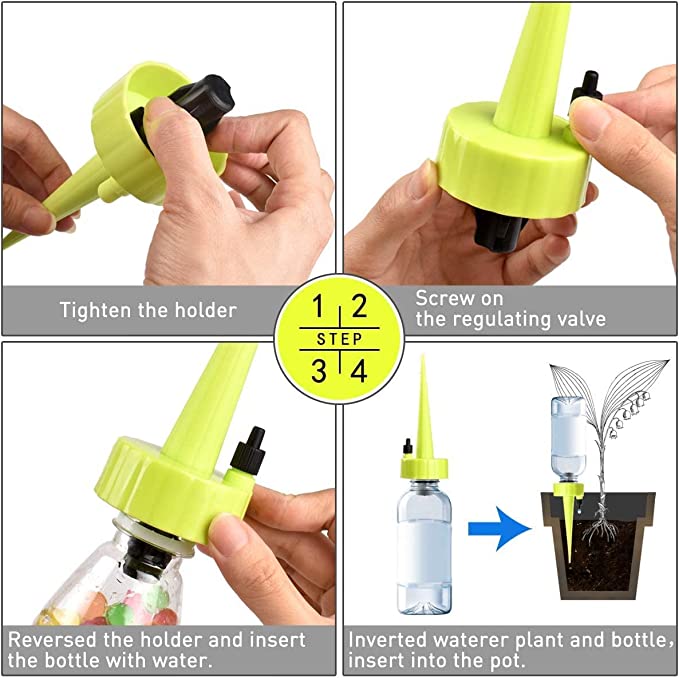 Tighten the holder

Screw on the regulating valve

1 2
STEP
3 4

Reversed the holder and insert the bottle with water.

Inverted waterer plant and bottle, insert into the pot.