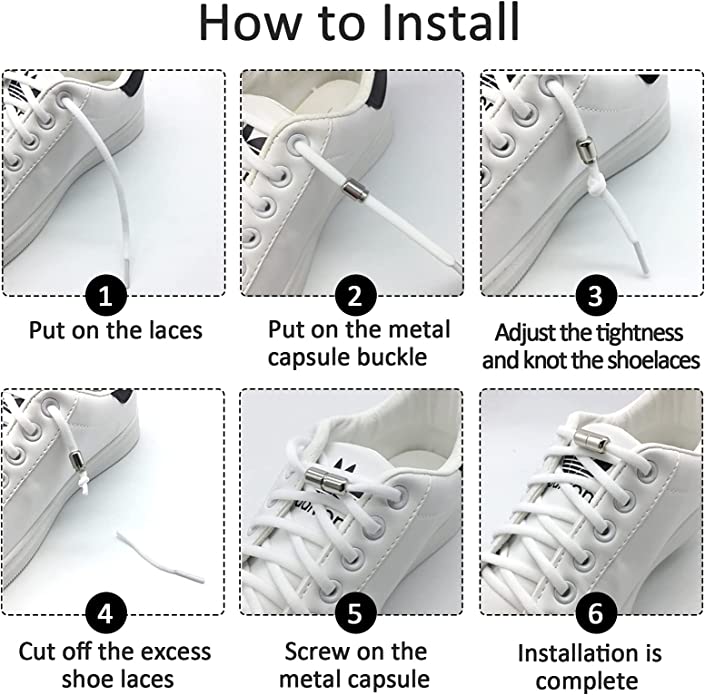 How to Install

1
Put on the laces

2
Put on the metal capsule buckle

3
Adjust the tightness and knot the shoelaces

4
Cut off the excess shoe laces

5
Screw on the metal capsule

6
Installation is complete