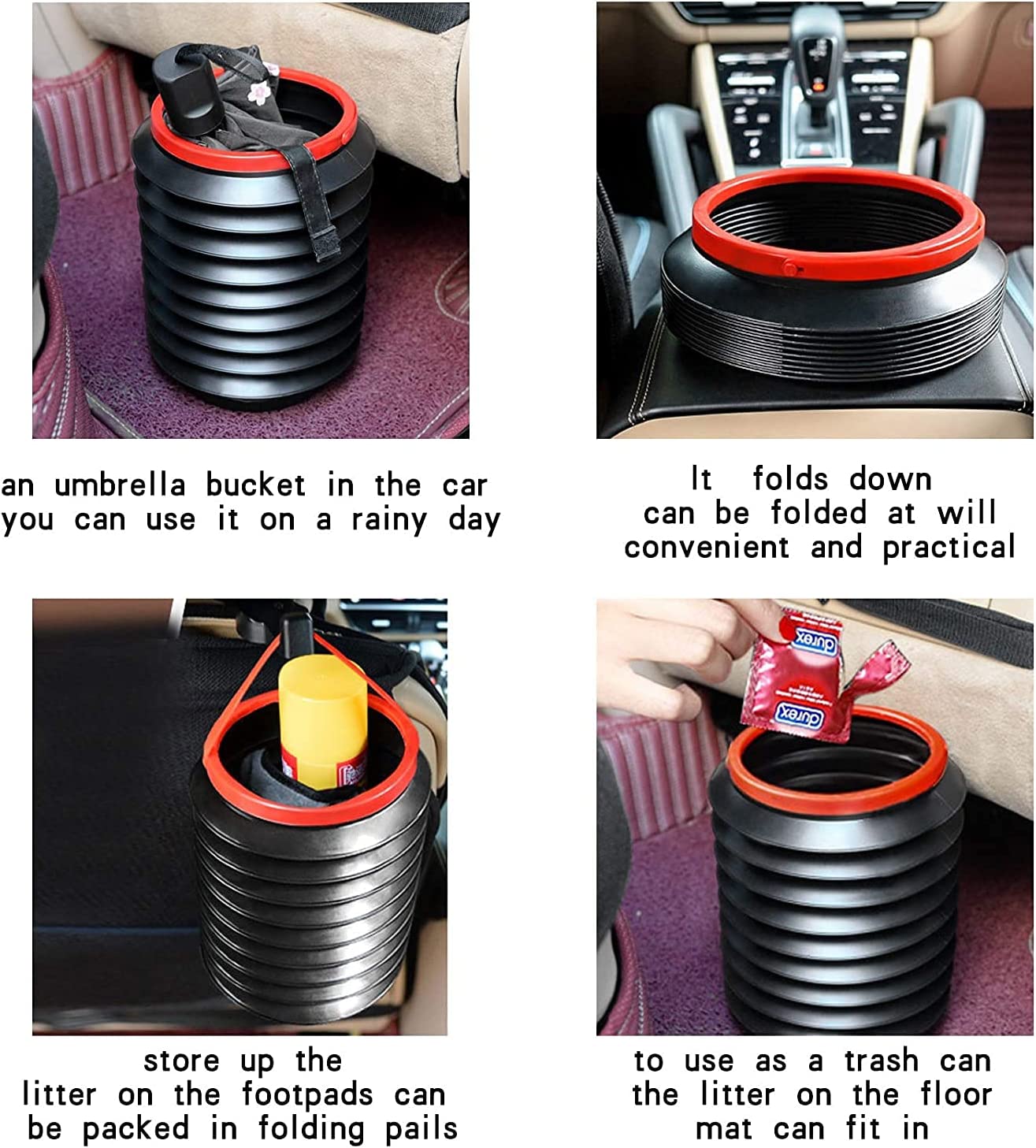 an umbrella bucket in the car
you can use it on a rainy day

It folds down
can be folded at will
convenient and practical

store up the
litter on the footpads can
be packed in folding pails

durex
durex

to use as a trash can
the litter on the floor
mat can fit in