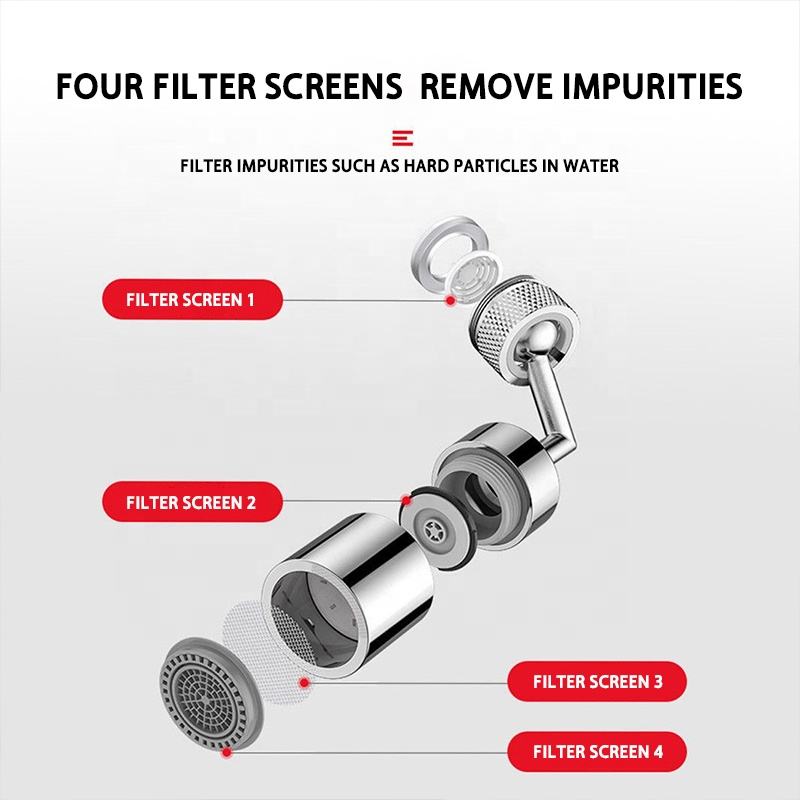 FOUR FILTER SCREENS REMOVE IMPURITIES

FILTER IMPURITIES SUCH AS HARD PARTICLES IN WATER

FILTER SCREEN 1

FILTER SCREEN 2

FILTER SCREEN 3

FILTER SCREEN 4