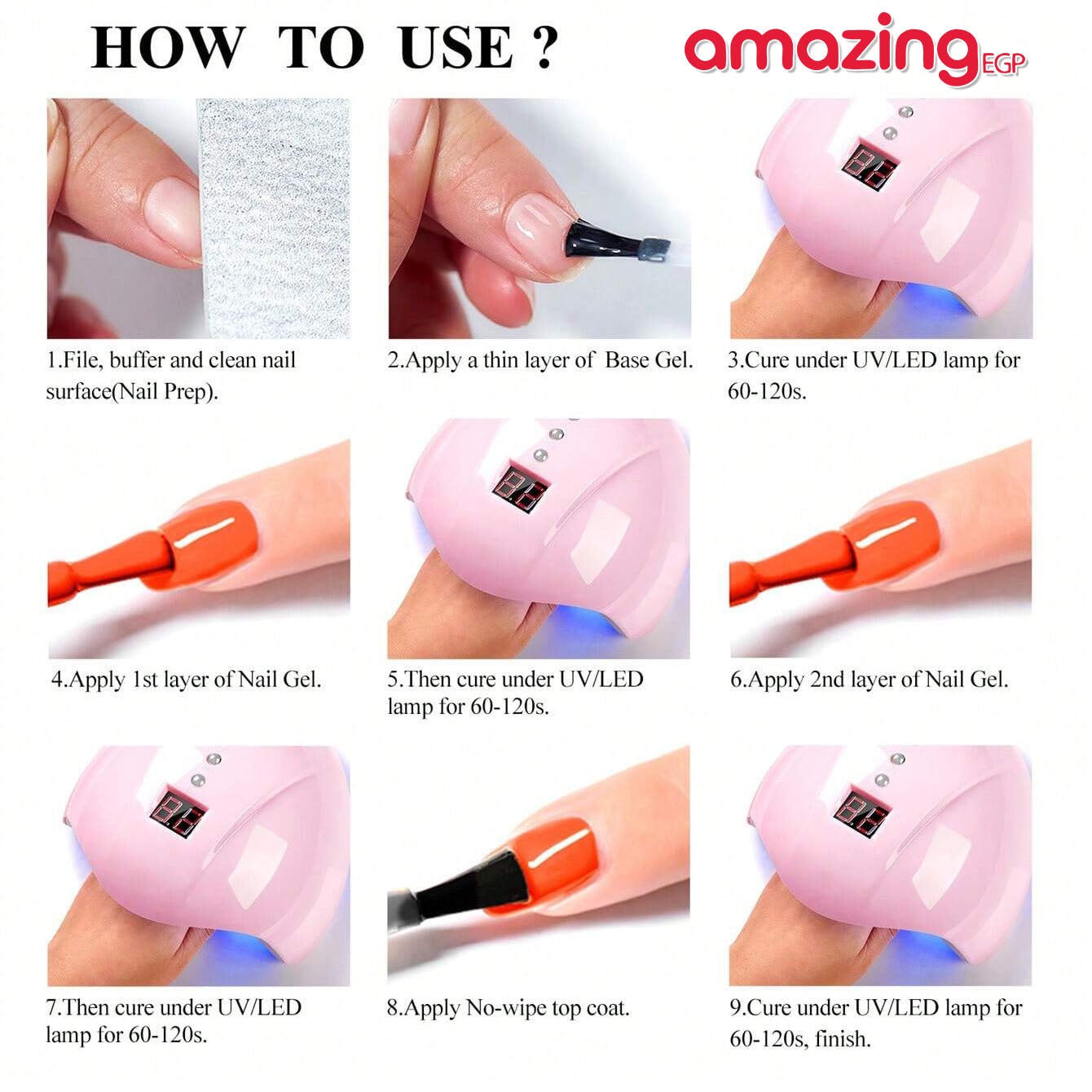 HOW TO USE ?

amazing EGP

1.File, buffer and clean nail surface(Nail Prep).

2.Apply a thin layer of Base Gel.

3.Cure under UV/LED lamp for 60-120s.

4.Apply 1st layer of Nail Gel.

5.Then cure under UV/LED lamp for 60-120s.

6.Apply 2nd layer of Nail Gel.

7.Then cure under UV/LED lamp for 60-120s.

8.Apply No-wipe top coat.

9.Cure under UV/LED lamp for 60-120s, finish.