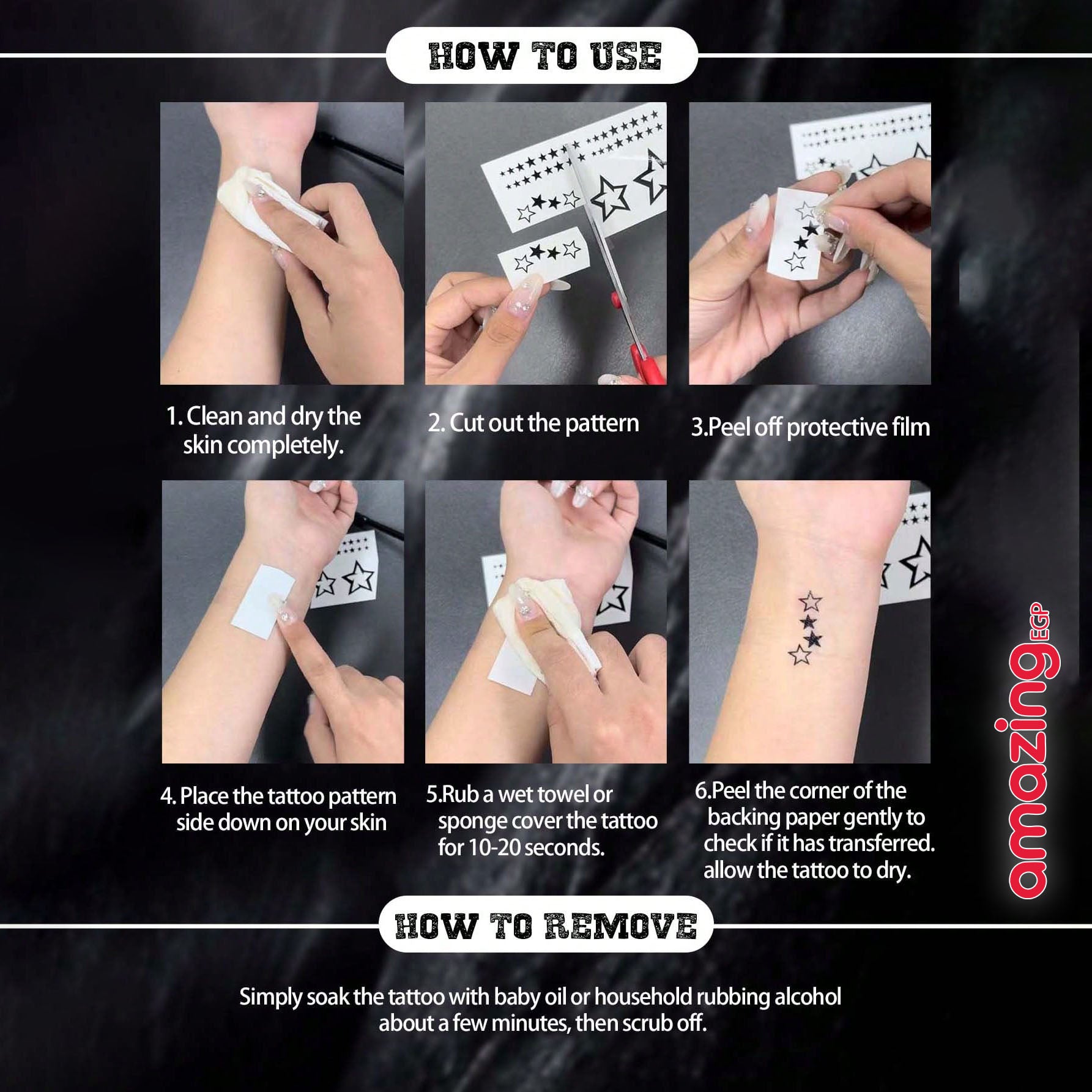 HOW TO USE

1. Clean and dry the skin completely.

2. Cut out the pattern

3.Peel off protective film

4. Place the tattoo pattern side down on your skin

5.Rub a wet towel or sponge cover the tattoo for 10-20 seconds.

6.Peel the corner of the backing paper gently to check if it has transferred. allow the tattoo to dry.

amazing EGP

HOW TO REMOVE

Simply soak the tattoo with baby oil or household rubbing alcohol about a few minutes, then scrub off.