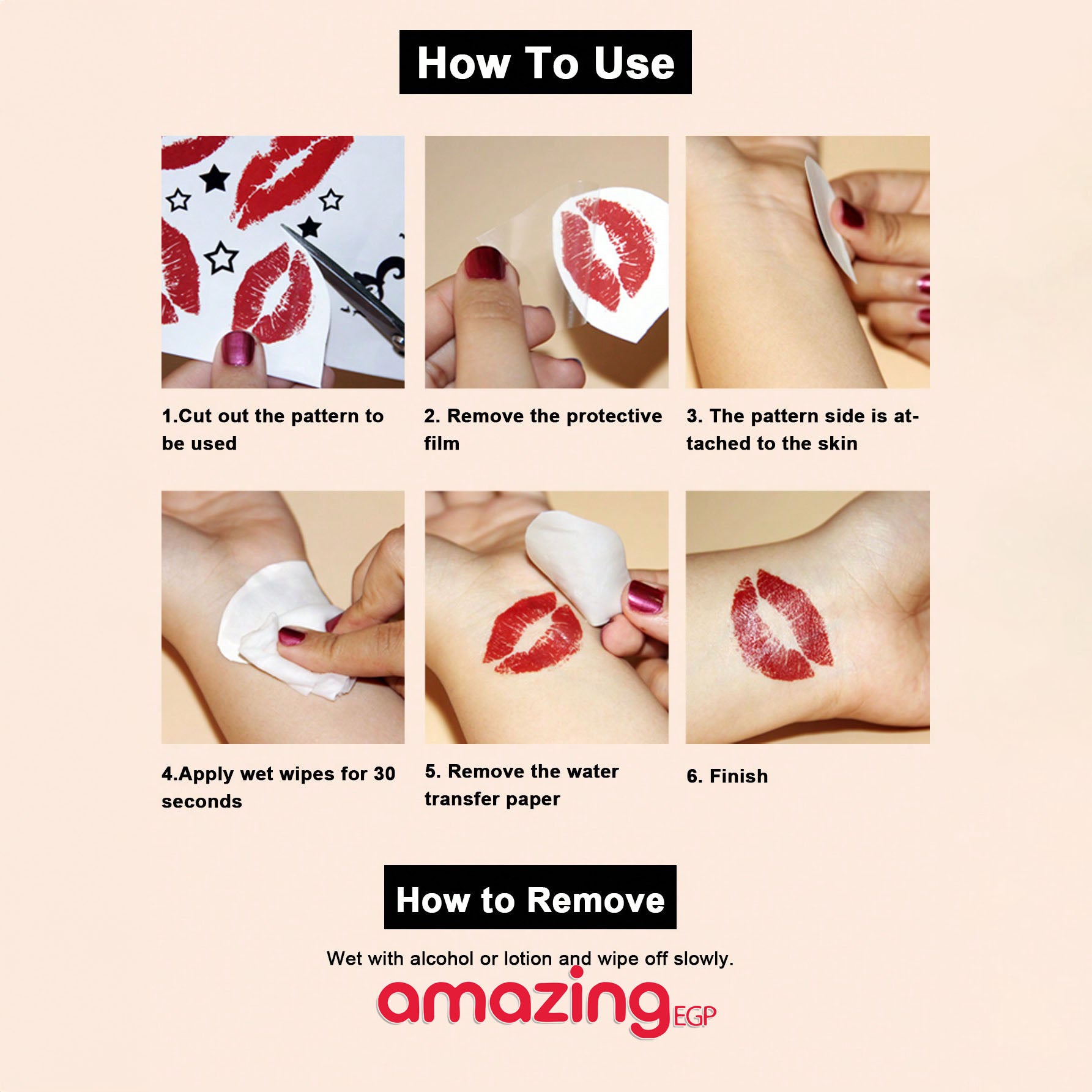 How To Use

1.Cut out the pattern to be used

2. Remove the protective film

3. The pattern side is attached to the skin

4.Apply wet wipes for 30 seconds

5. Remove the water transfer paper

6. Finish

How to Remove

Wet with alcohol or lotion and wipe off slowly.

amazing EGP