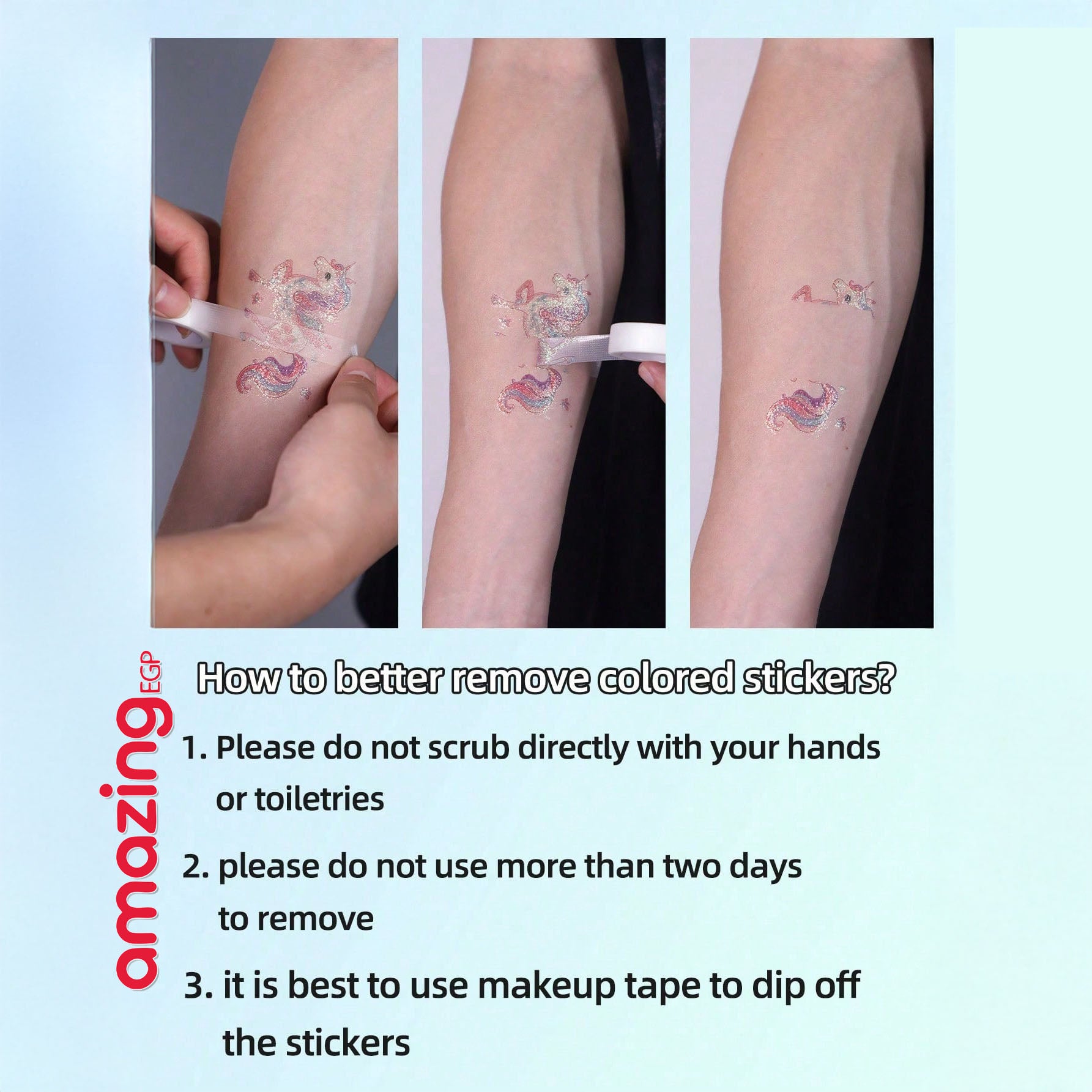 amazing EGP

How to better remove colored stickers?

1. Please do not scrub directly with your hands or toiletries

2. please do not use more than two days to remove

3. it is best to use makeup tape to dip off the stickers