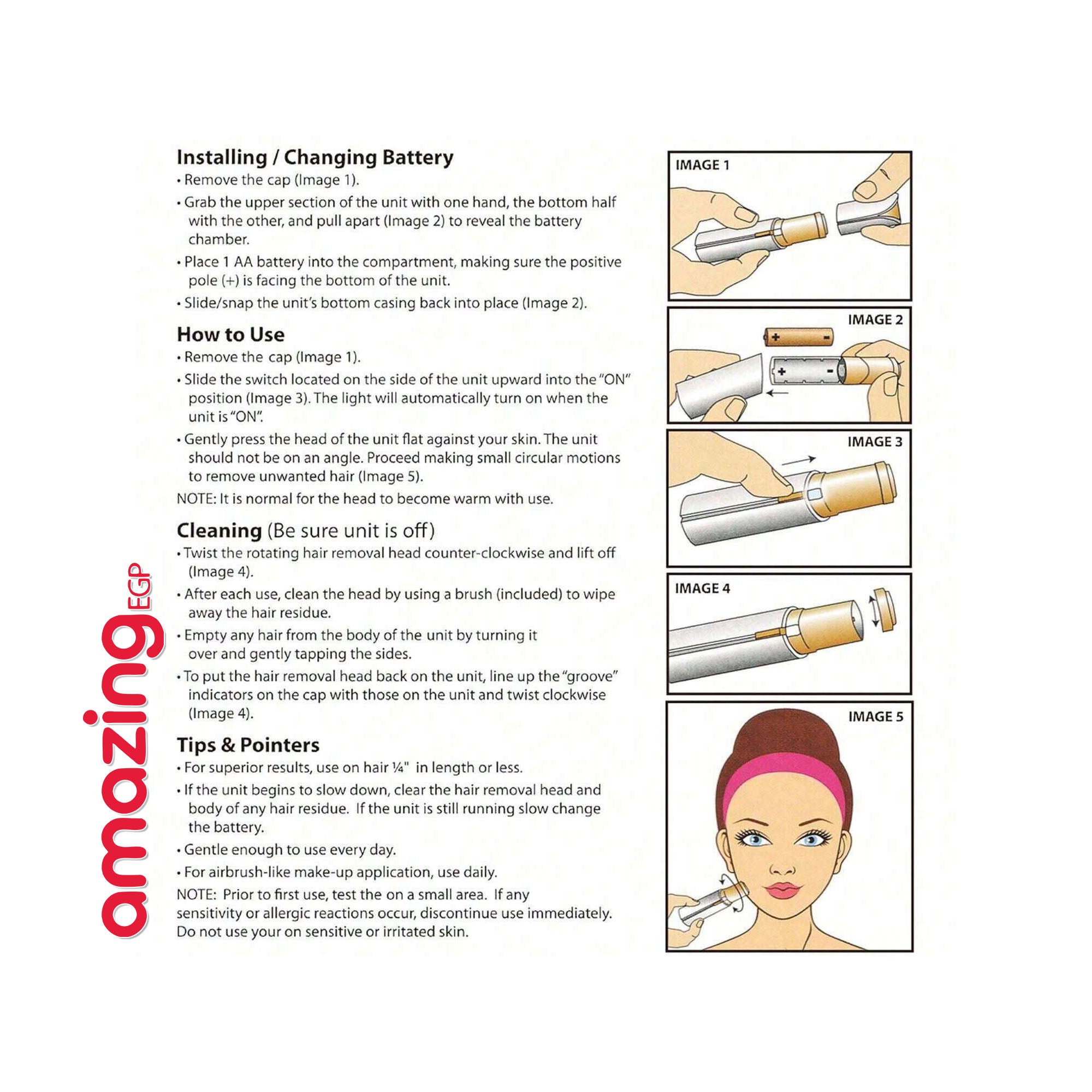 amazing EGP

Installing / Changing Battery
• Remove the cap (Image 1).
• Grab the upper section of the unit with one hand, the bottom half with the other, and pull apart (Image 2) to reveal the battery chamber.
• Place 1 AA battery into the compartment, making sure the positive pole (+) is facing the bottom of the unit.
• Slide/snap the unit's bottom casing back into place (Image 2).

How to Use
• Remove the cap (Image 1).
• Slide the switch located on the side of the unit upward into the "ON" position (Image 3). The light will automatically turn on when the unit is "ON".
• Gently press the head of the unit flat against your skin. The unit should not be on an angle. Proceed making small circular motions to remove unwanted hair (Image 5).
NOTE: It is normal for the head to become warm with use.

Cleaning (Be sure unit is off)
• Twist the rotating hair removal head counter-clockwise and lift off (Image 4).
• After each use, clean the head by using a brush (included) to wipe away the hair residue.
• Empty any hair from the body of the unit by turning it over and gently tapping the sides.
• To put the hair removal head back on the unit, line up the "groove" indicators on the cap with those on the unit and twist clockwise (Image 4).

Tips & Pointers
• For superior results, use on hair ¼" in length or less.
• If the unit begins to slow down, clear the hair removal head and body of any hair residue. If the unit is still running slow change the battery.
• Gentle enough to use every day.
• For airbrush-like make-up application, use daily.
NOTE: Prior to first use, test the on a small area. If any sensitivity or allergic reactions occur, discontinue use immediately. Do not use your on sensitive or irritated skin.

IMAGE 1

IMAGE 2
+ -
+ -

IMAGE 3

IMAGE 4

IMAGE 5